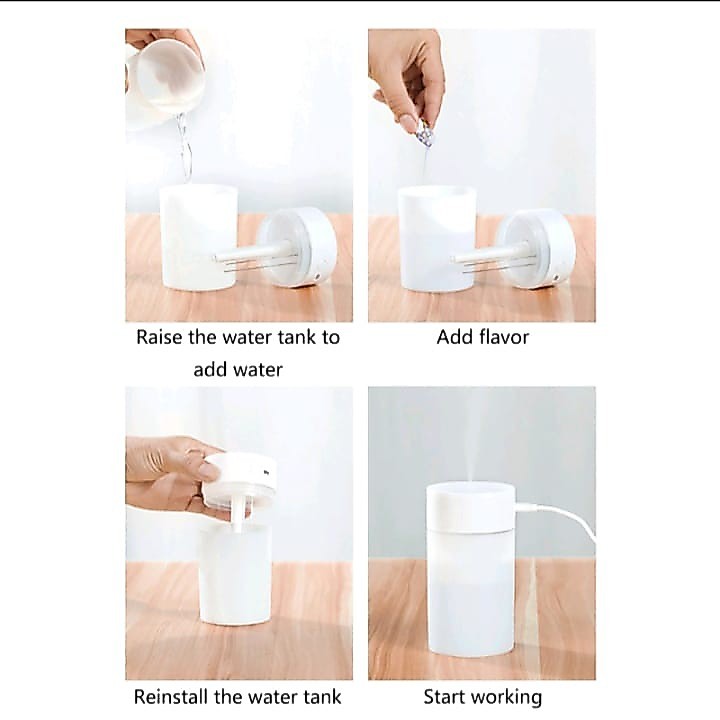 Raise the water tank to add water

Add flavor

Reinstall the water tank

Start working