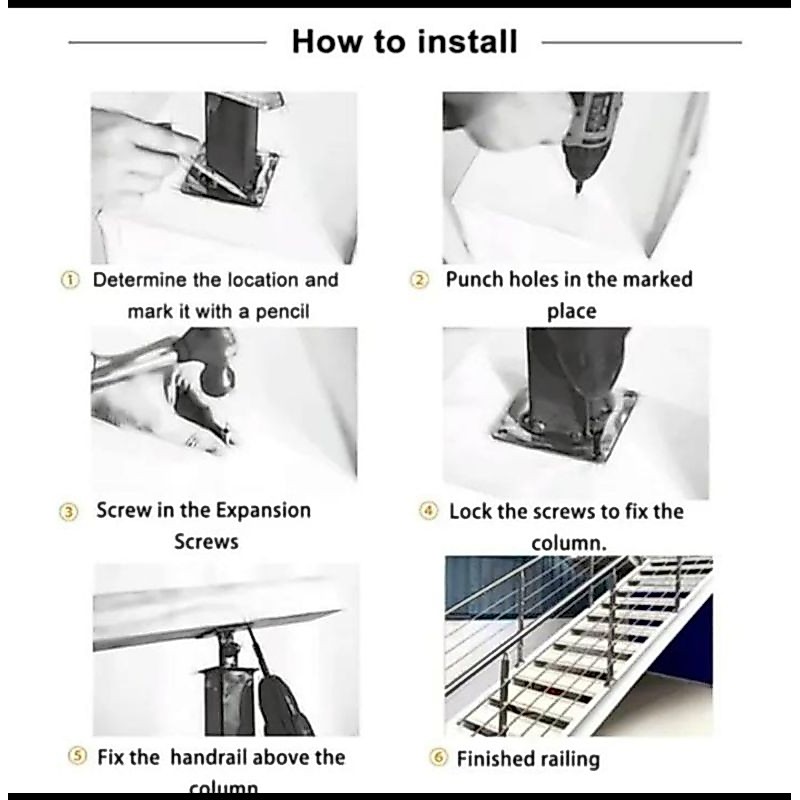 How to install

① Determine the location and mark it with a pencil

② Punch holes in the marked place

③ Screw in the Expansion Screws

④ Lock the screws to fix the column.

⑤ Fix the handrail above the column

⑥ Finished railing