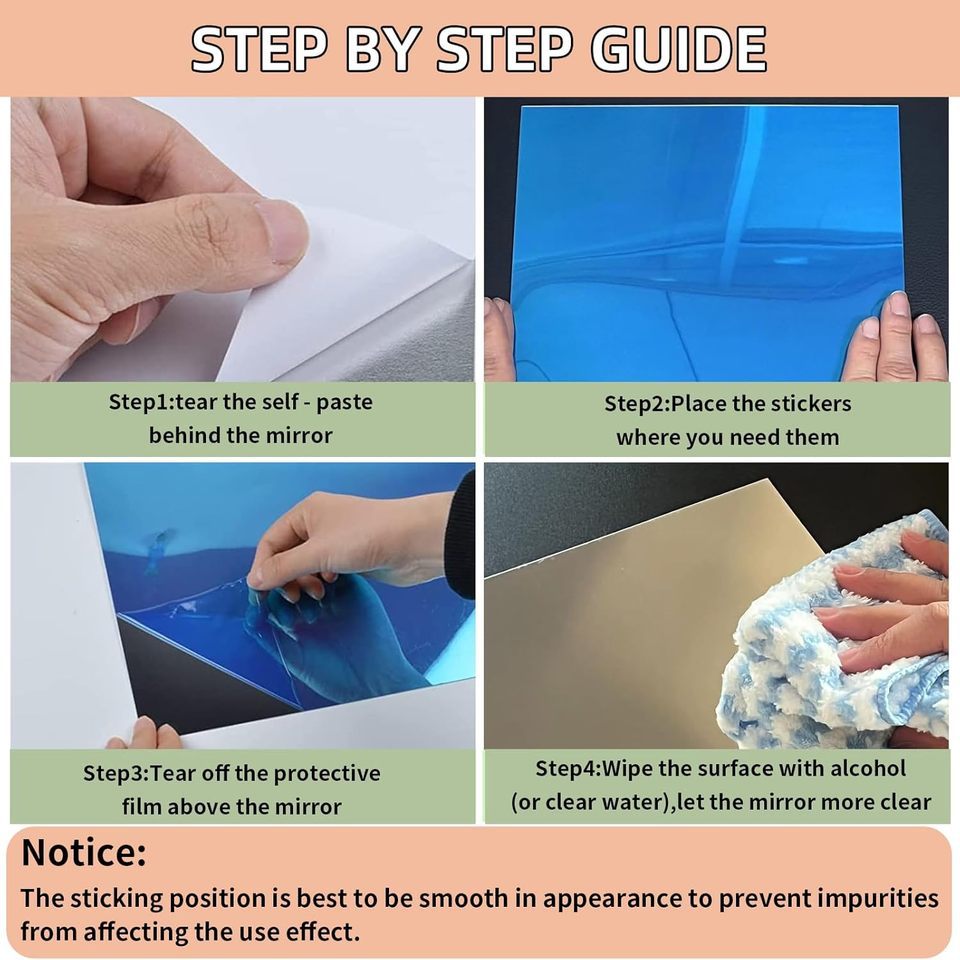 STEP BY STEP GUIDE

Step1:tear the self - paste behind the mirror

Step2:Place the stickers where you need them

Step3:Tear off the protective film above the mirror

Step4:Wipe the surface with alcohol (or clear water),let the mirror more clear

Notice:

The sticking position is best to be smooth in appearance to prevent impurities from affecting the use effect.