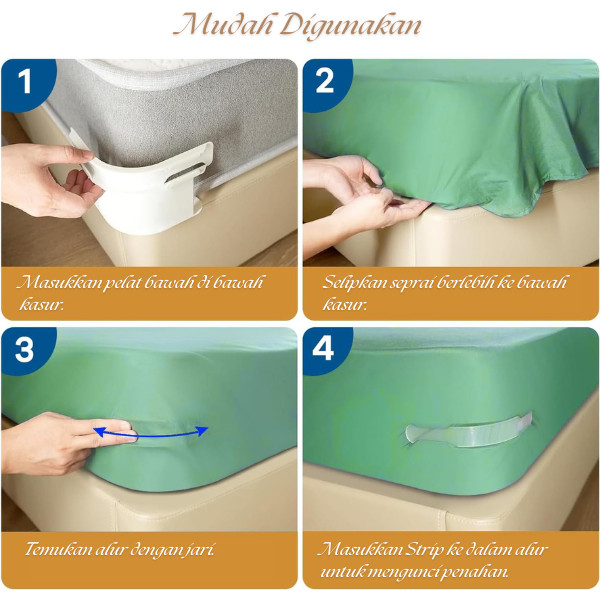 Mudah Digunakan

1

Masukkan pelat bawah di bawah kasur.

2

Selipkan seprai berlebih ke bawah kasur.

3

Temukan alur dengan jari.

4

Masukkan Strip ke dalam alur untuk mengunci penahan.