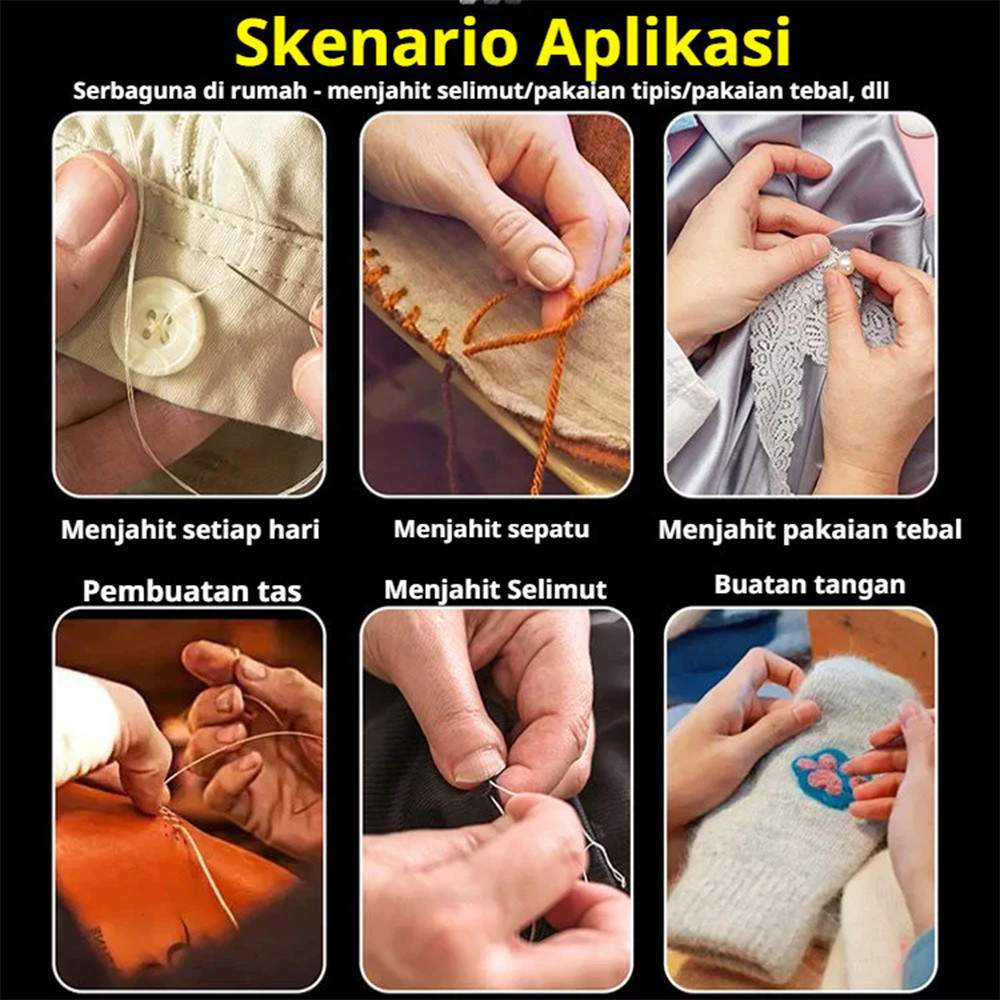 Skenario Aplikasi

Serbaguna di rumah - menjahit selimut/pakaian tipis/pakaian tebal, dll

Menjahit setiap hari

Menjahit sepatu

Menjahit pakaian tebal

Pembuatan tas

Menjahit Selimut

Buatan tangan