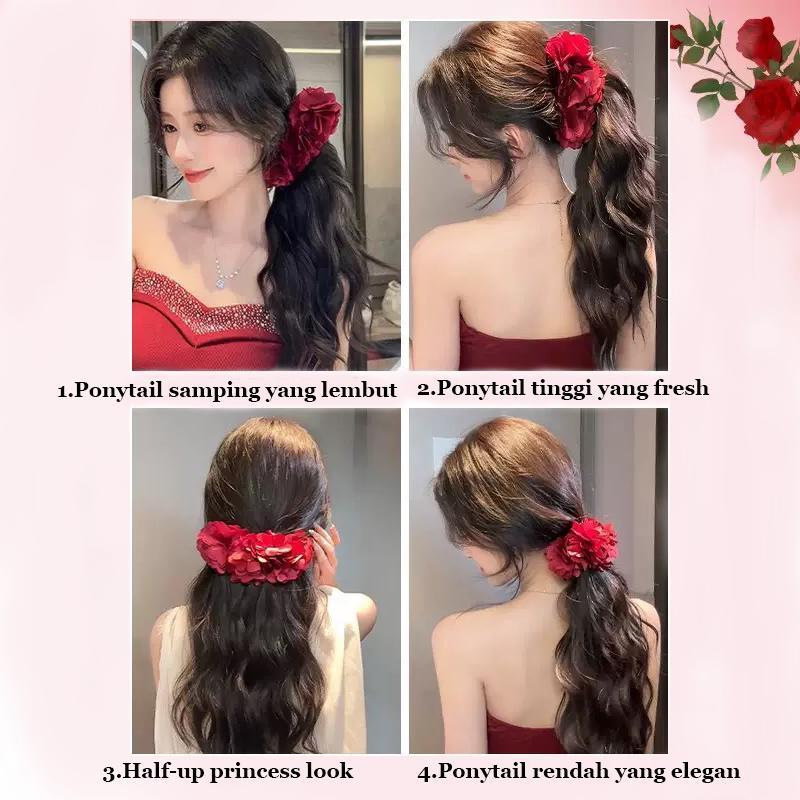 1.Ponytail samping yang lembut

2.Ponytail tinggi yang fresh

3.Half-up princess look

4.Ponytail rendah yang elegan