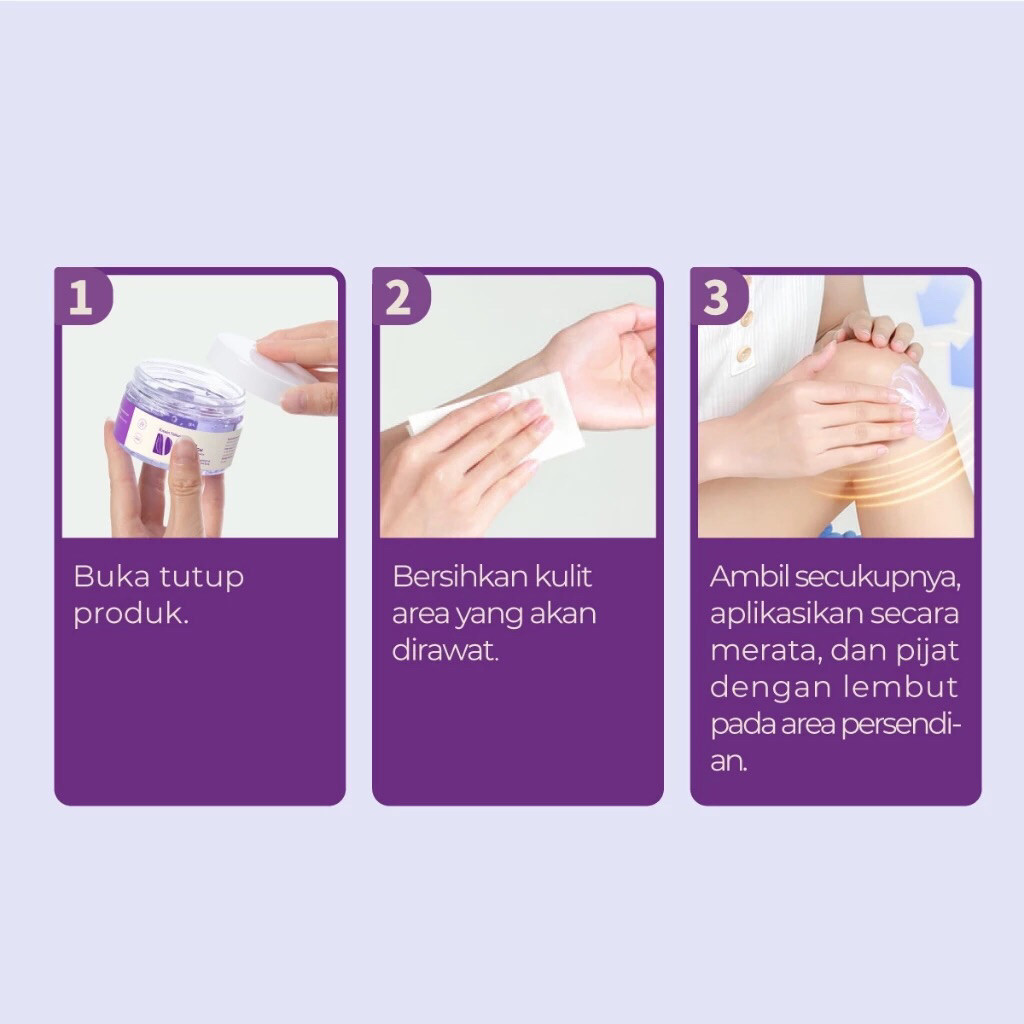 1

Buka tutup produk.

2

Bersihkan kulit area yang akan dirawat.

3

Ambil secukupnya, aplikasikan secara merata, dan pijat dengan lembut pada area persendian.