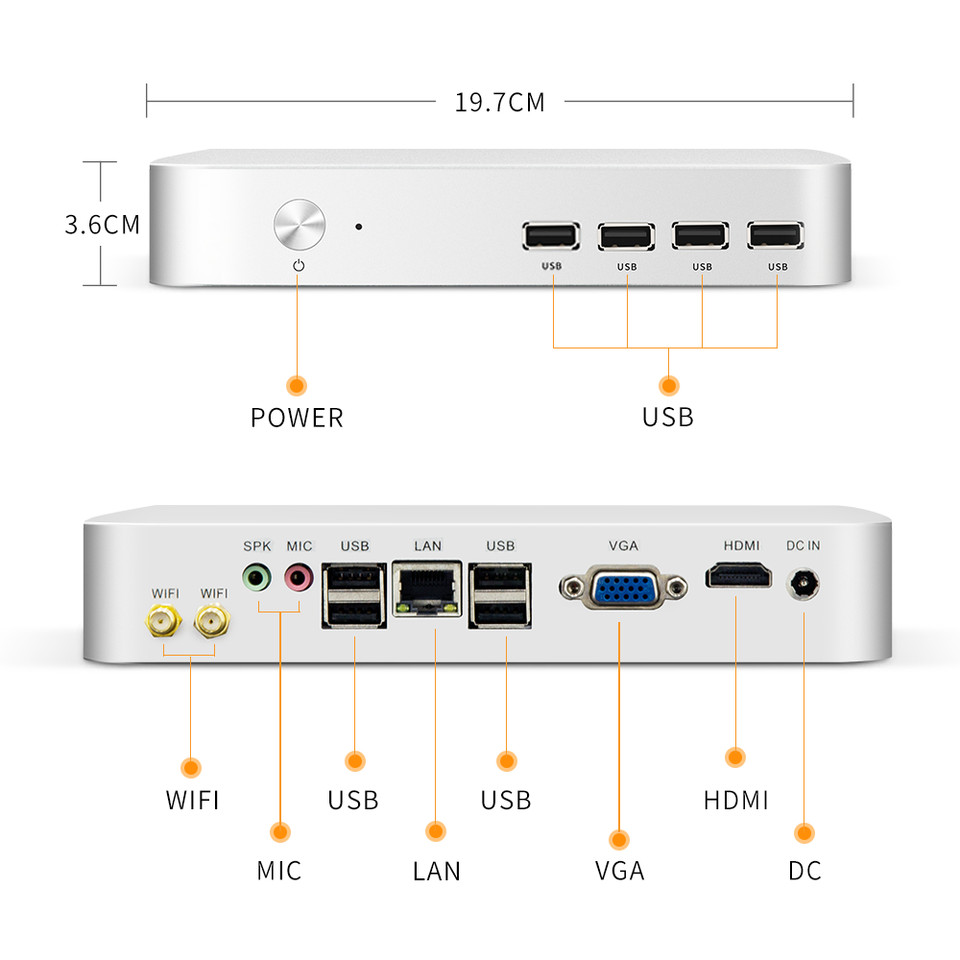 19.7CM

3.6CM

USB USB USB USB

POWER

USB

SPK MIC USB LAN USB VGA HDMI DC IN

WIFI WIFI

WIFI

USB

USB

HDMI

MIC

LAN

VGA

DC