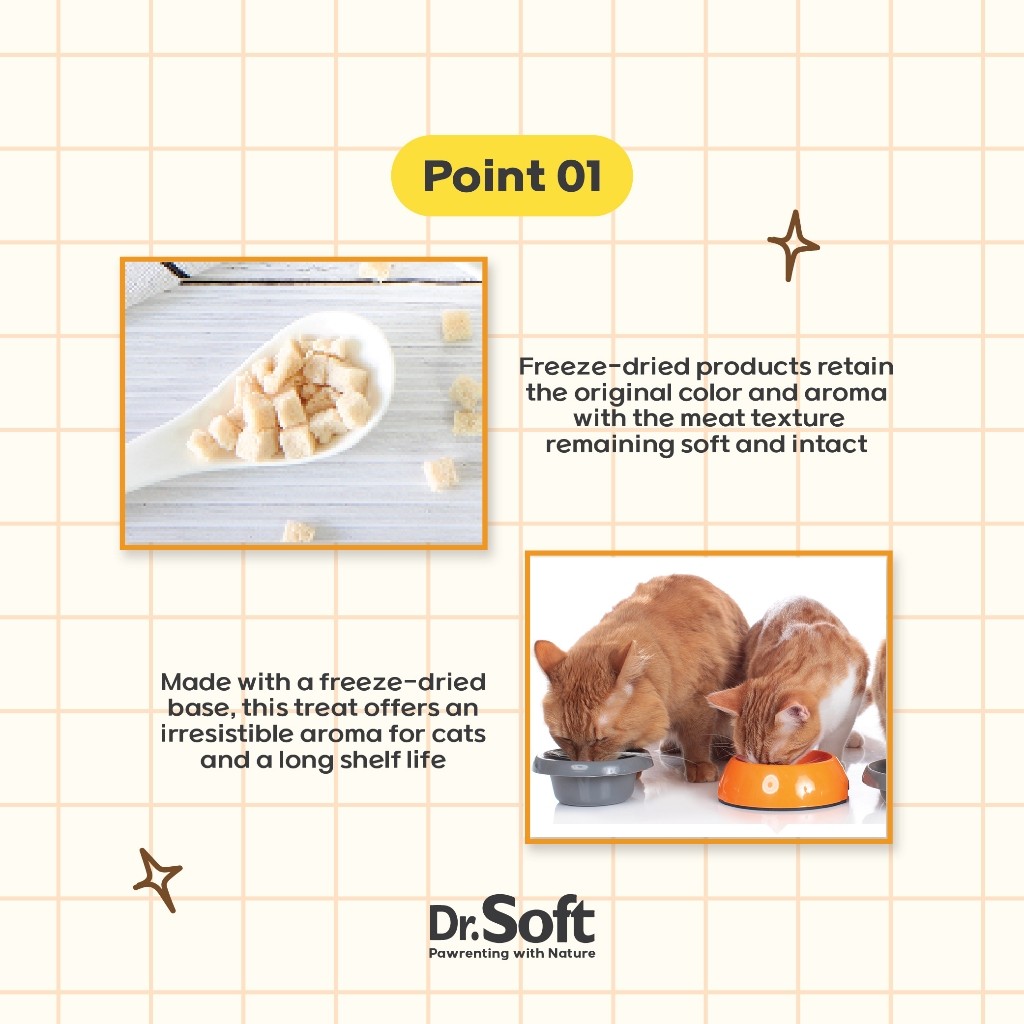 Point 01

Freeze-dried products retain the original color and aroma with the meat texture remaining soft and intact

Made with a freeze-dried base, this treat offers an irresistible aroma for cats and a long shelf life

Dr.Soft
Pawrenting with Nature