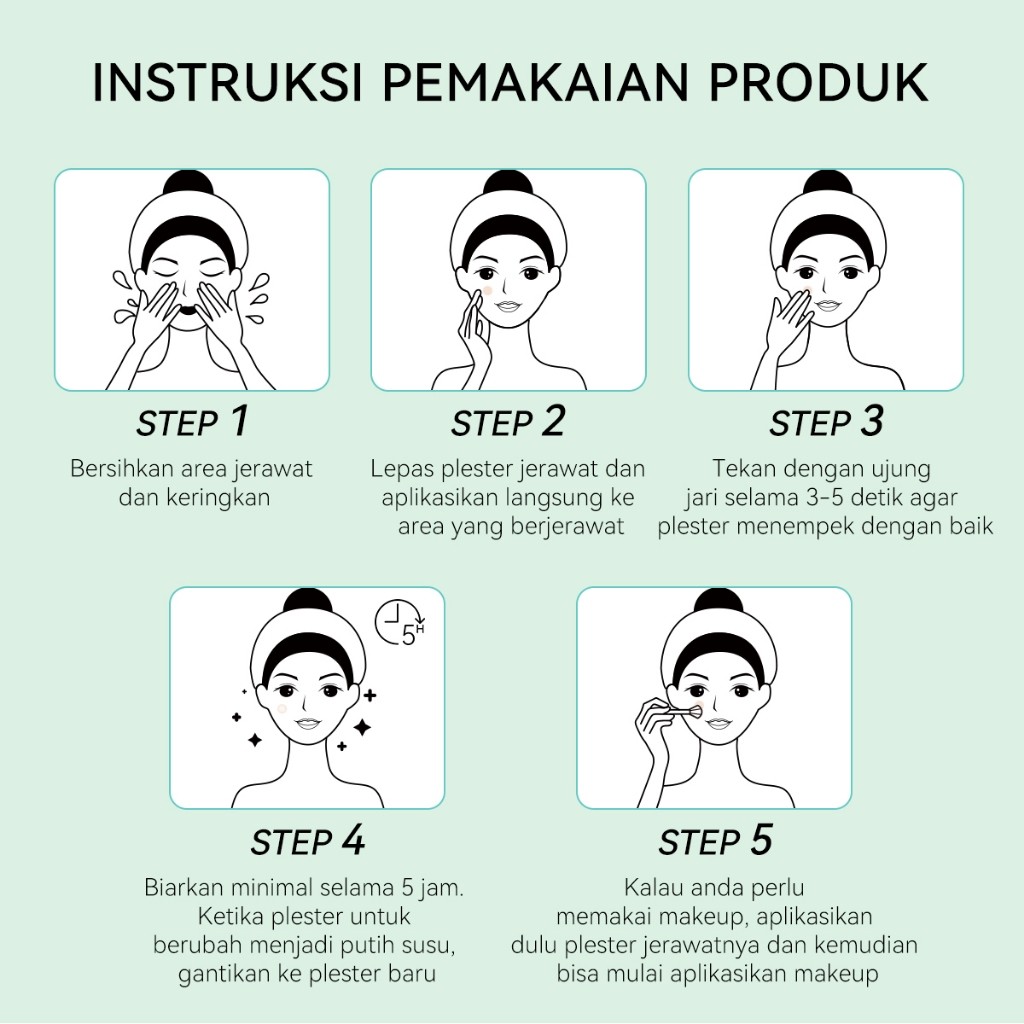 INSTRUKSI PEMAKAIAN PRODUK

STEP 1
Bersihkan area jerawat dan keringkan

STEP 2
Lepas plester jerawat dan aplikasikan langsung ke area yang berjerawat

STEP 3
Tekan dengan ujung jari selama 3-5 detik agar plester menempek dengan baik

5H

STEP 4
Biarkan minimal selama 5 jam. Ketika plester untuk berubah menjadi putih susu, gantikan ke plester baru

STEP 5
Kalau anda perlu memakai makeup, aplikasikan dulu plester jerawatnya dan kemudian bisa mulai aplikasikan makeup