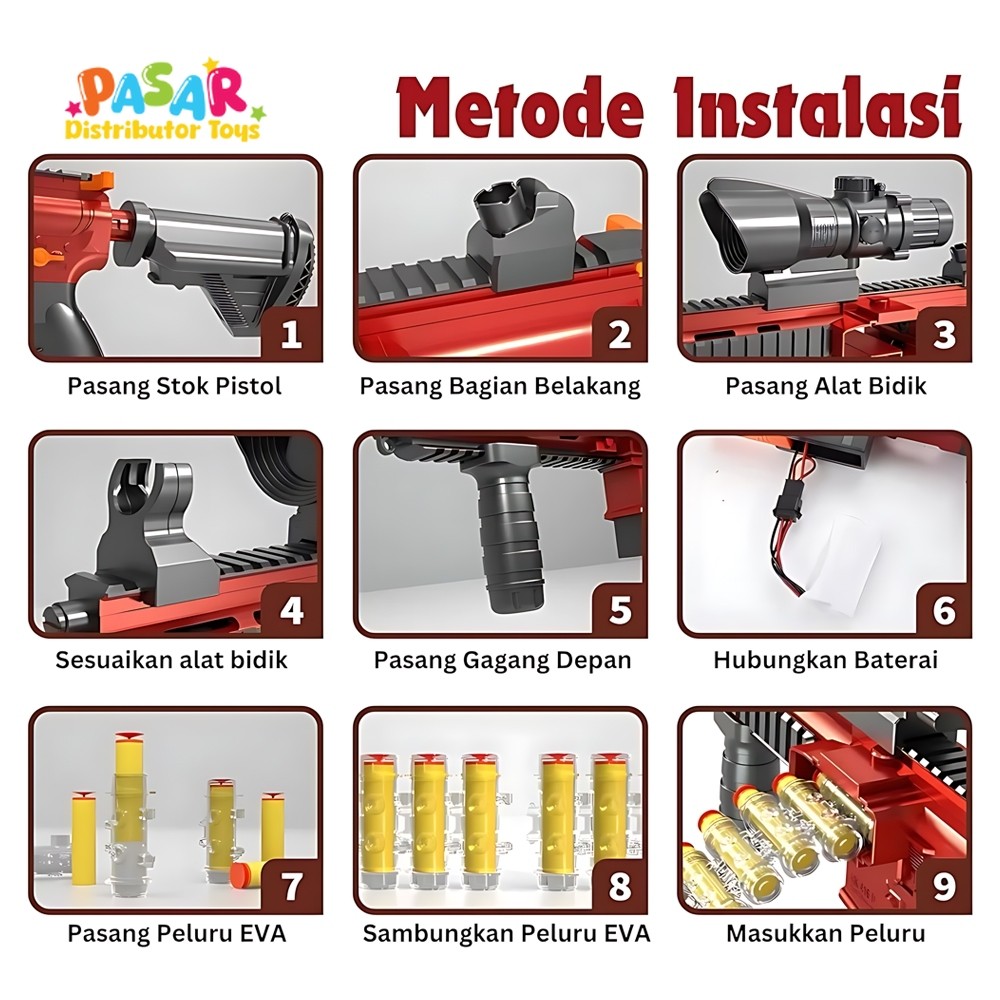 PASAR
Distributor Toys

Metode Instalasi

1
Pasang Stok Pistol

2
Pasang Bagian Belakang

3
Pasang Alat Bidik

4
Sesuaikan alat bidik

5
Pasang Gagang Depan

6
Hubungkan Baterai

7
Pasang Peluru EVA

8
Sambungkan Peluru EVA

9
Masukkan Peluru