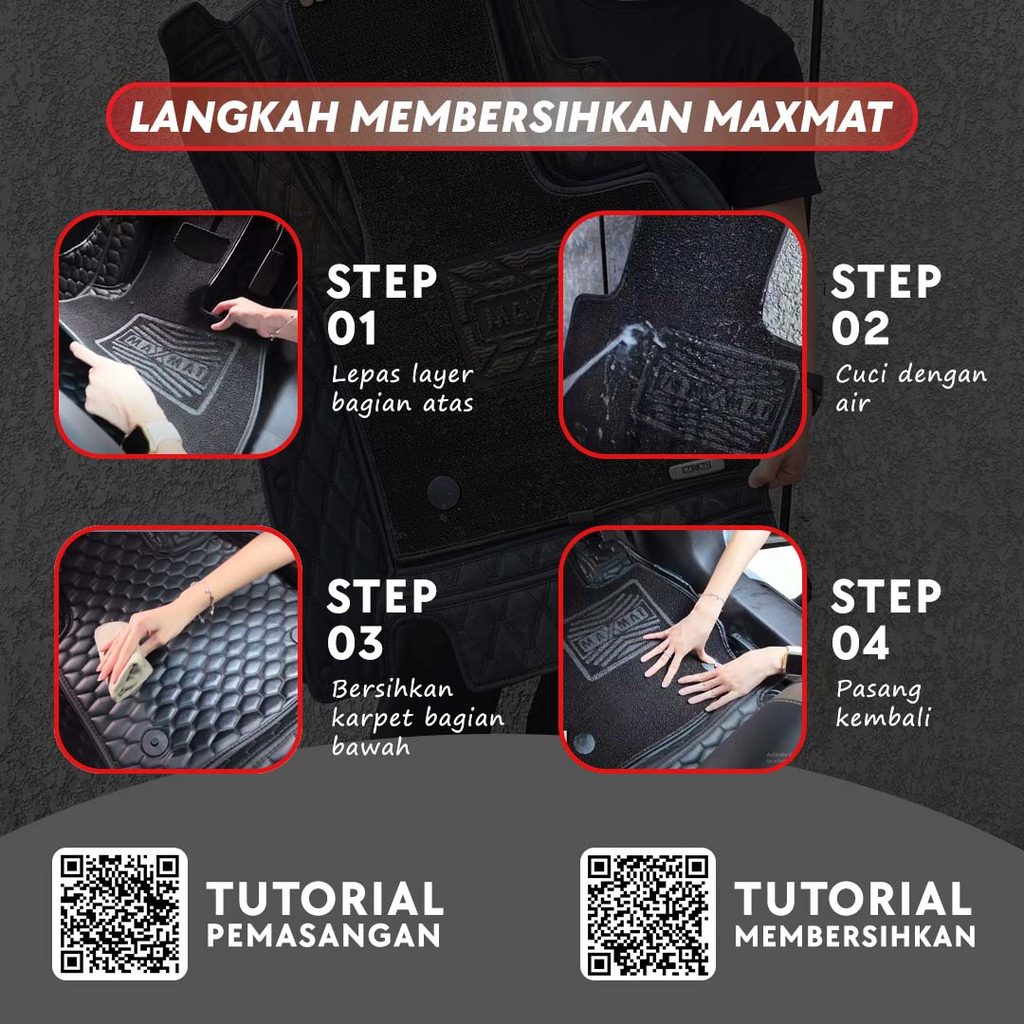 LANGKAH MEMBERSIHKAN MAXMAT

MAXMAT

STEP 01
Lepas layer bagian atas

MAXMAT

STEP 02
Cuci dengan air

STEP 03
Bersihkan karpet bagian bawah

MAXMAT

STEP 04
Pasang kembali

TUTORIAL
PEMASANGAN

TUTORIAL
MEMBERSIHKAN