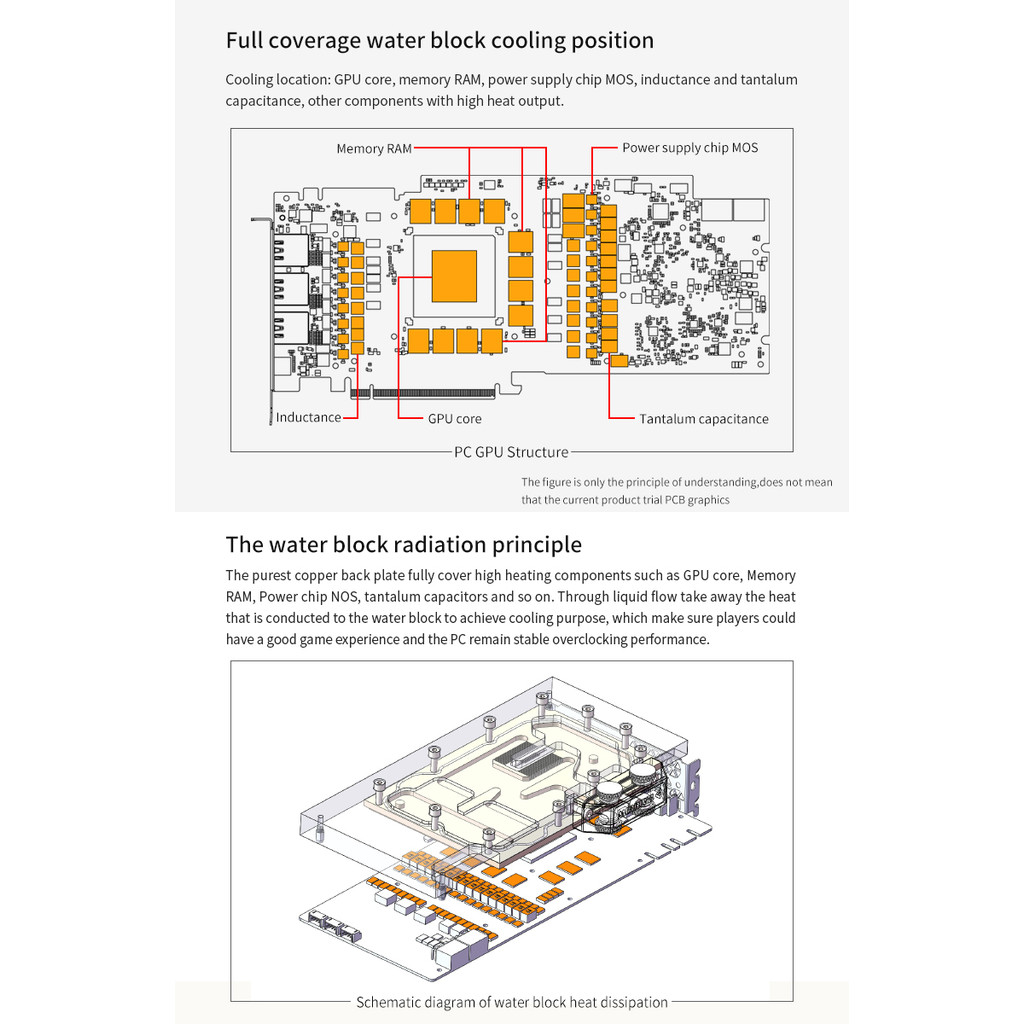 Full coverage water block cooling position

Cooling location: GPU core, memory RAM, power supply chip MOS, inductance and tantalum capacitance, other components with high heat output.

Memory RAM

Power supply chip MOS

Inductance

GPU core

Tantalum capacitance

PC GPU Structure

The figure is only the principle of understanding,does not mean that the current product trial PCB graphics

The water block radiation principle

The purest copper back plate fully cover high heating components such as GPU core, Memory RAM, Power chip NOS, tantalum capacitors and so on. Through liquid flow take away the heat that is conducted to the water block to achieve cooling purpose, which make sure players could have a good game experience and the PC remain stable overclocking performance.

Schematic diagram of water block heat dissipation