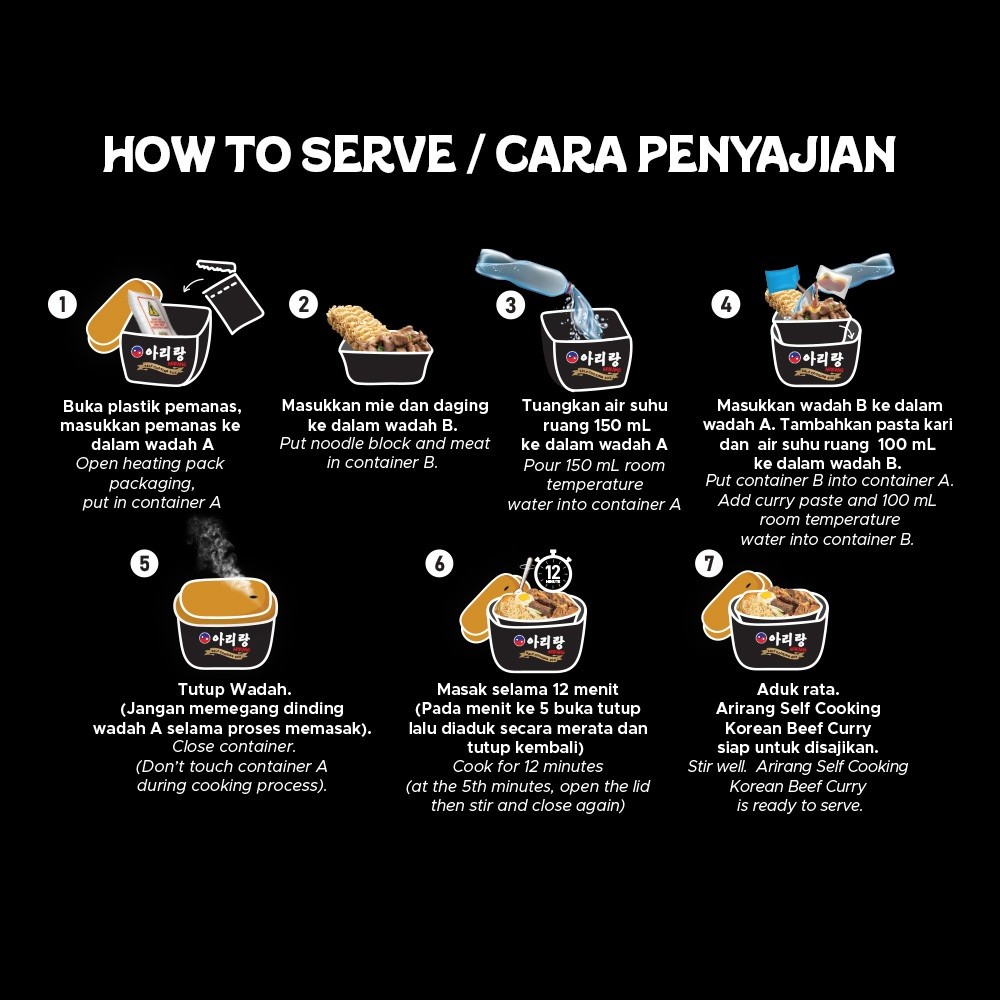 HOW TO SERVE / CARA PENYAJIAN

1
아리랑
Buka plastik pemanas, masukkan pemanas ke dalam wadah A
Open heating pack packaging, put in container A

2
Masukkan mie dan daging ke dalam wadah B.
Put noodle block and meat in container B.

3
아리랑
Tuangkan air suhu ruang 150 mL ke dalam wadah A
Pour 150 mL room temperature water into container A

4
아리랑
Masukkan wadah B ke dalam wadah A. Tambahkan pasta kari dan air suhu ruang 100 mL ke dalam wadah B.
Put container B into container A. Add curry paste and 100 mL room temperature water into container B.

5
아리랑
Tutup Wadah. (Jangan memegang dinding wadah A selama proses memasak).
Close container. (Don't touch container A during cooking process).

6
12
아리랑
Masak selama 12 menit (Pada menit ke 5 buka tutup lalu diaduk secara merata dan tutup kembali)
Cook for 12 minutes (at the 5th minutes, open the lid then stir and close again)

7
아리랑
Aduk rata. Arirang Self Cooking Korean Beef Curry siap untuk disajikan.
Stir well. Arirang Self Cooking Korean Beef Curry is ready to serve.