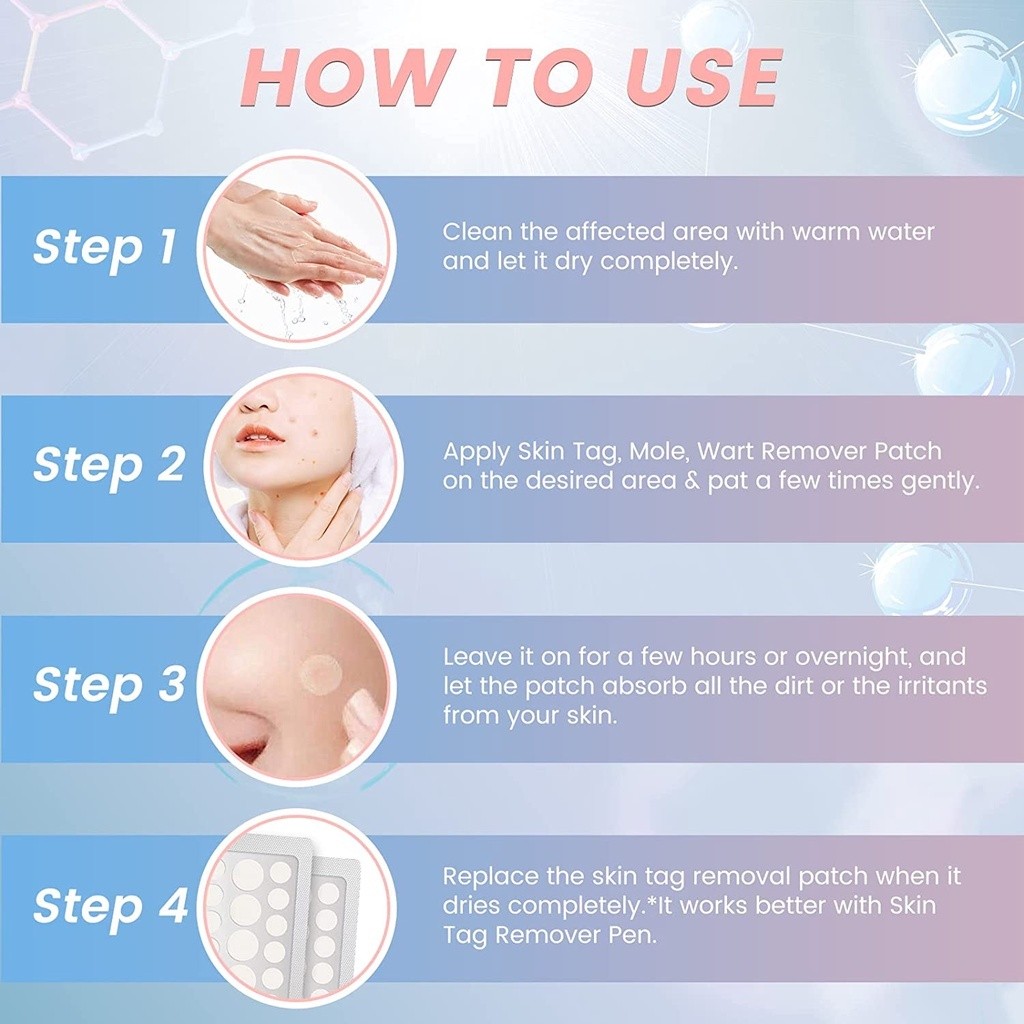 HOW TO USE

Step 1

Clean the affected area with warm water and let it dry completely.

Step 2

Apply Skin Tag, Mole, Wart Remover Patch on the desired area & pat a few times gently.

Step 3

Leave it on for a few hours or overnight, and let the patch absorb all the dirt or the irritants from your skin.

Step 4

Replace the skin tag removal patch when it dries completely.*It works better with Skin Tag Remover Pen.