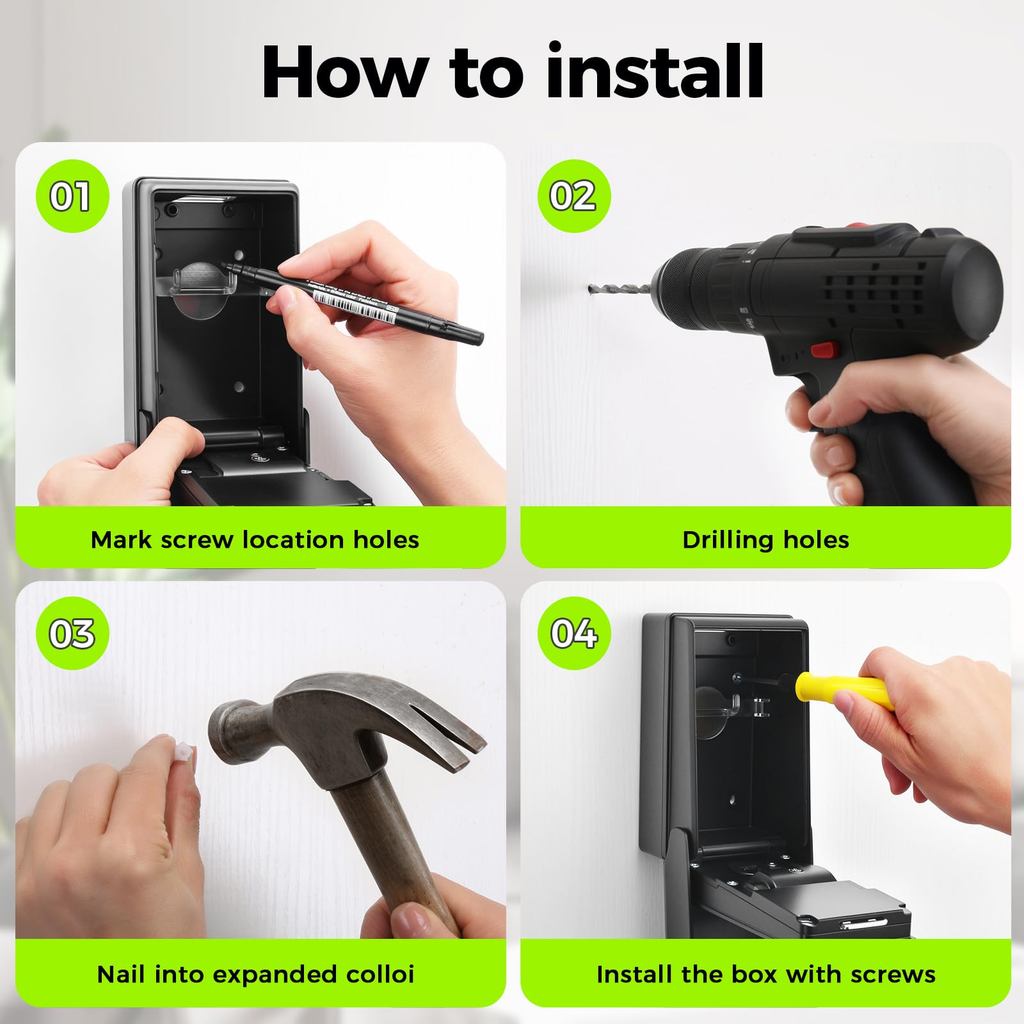 How to install

01

Mark screw location holes

02

Drilling holes

03

Nail into expanded colloi

04

Install the box with screws