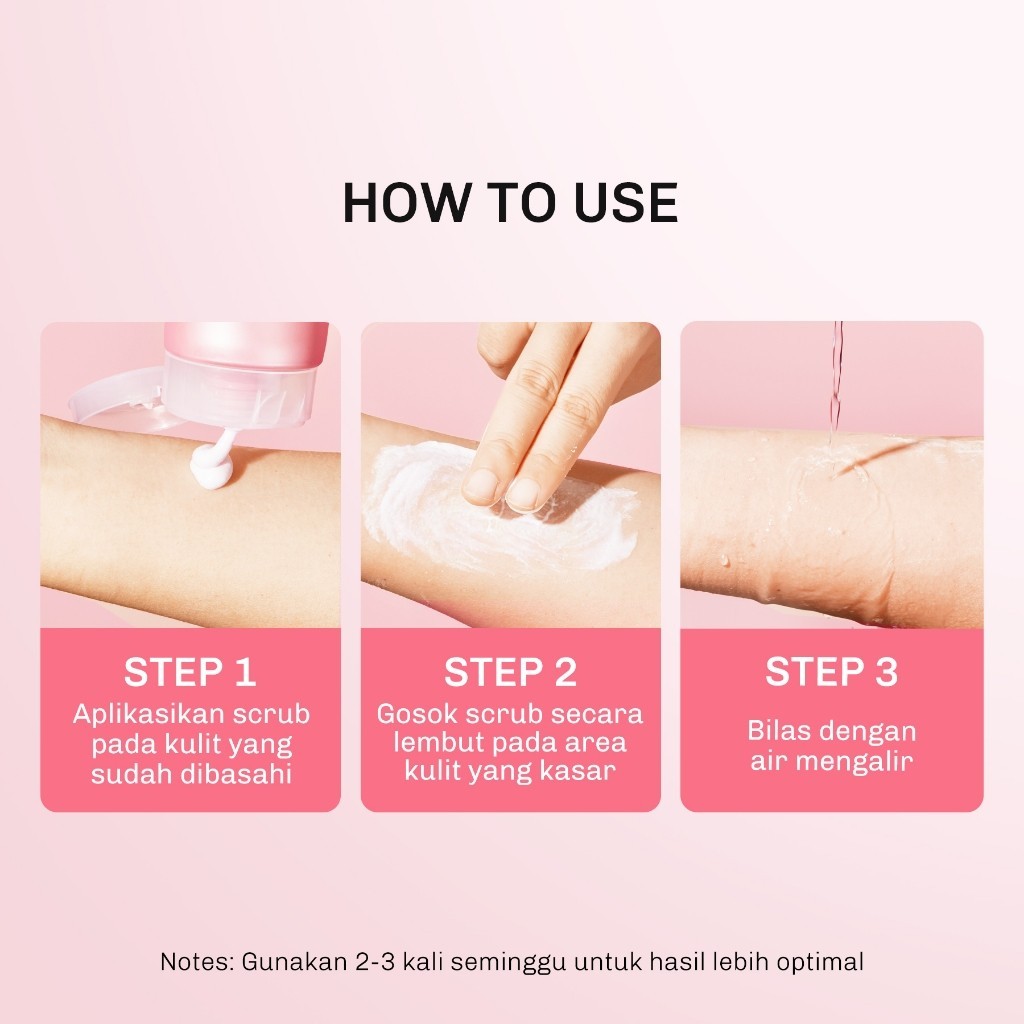 HOW TO USE

STEP 1
Aplikasikan scrub pada kulit yang sudah dibasahi

STEP 2
Gosok scrub secara lembut pada area kulit yang kasar

STEP 3
Bilas dengan air mengalir

Notes: Gunakan 2-3 kali seminggu untuk hasil lebih optimal