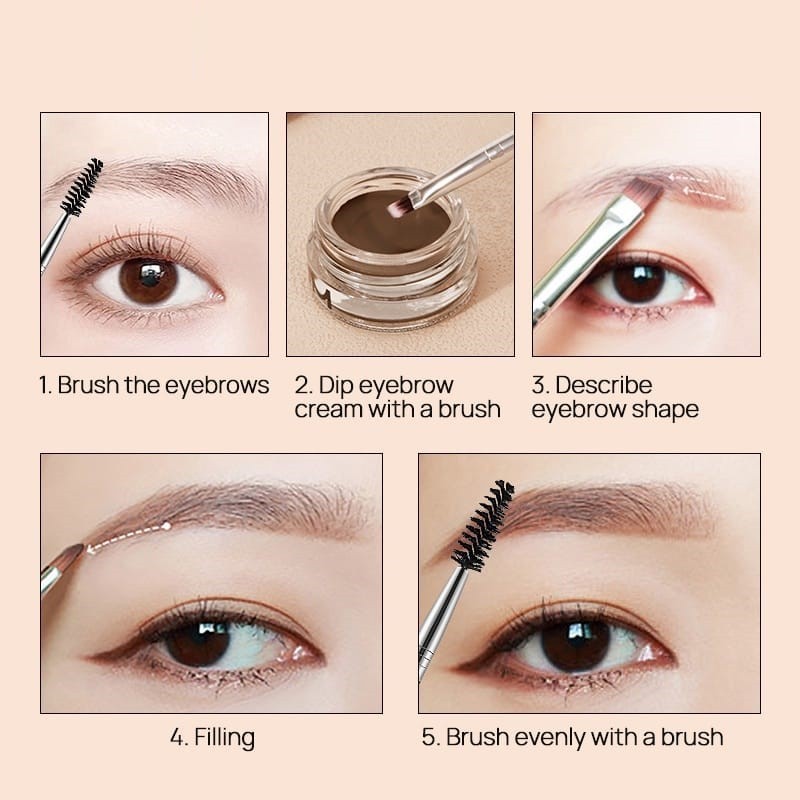 1. Brush the eyebrows

2. Dip eyebrow cream with a brush

3. Describe eyebrow shape

4. Filling

5. Brush evenly with a brush