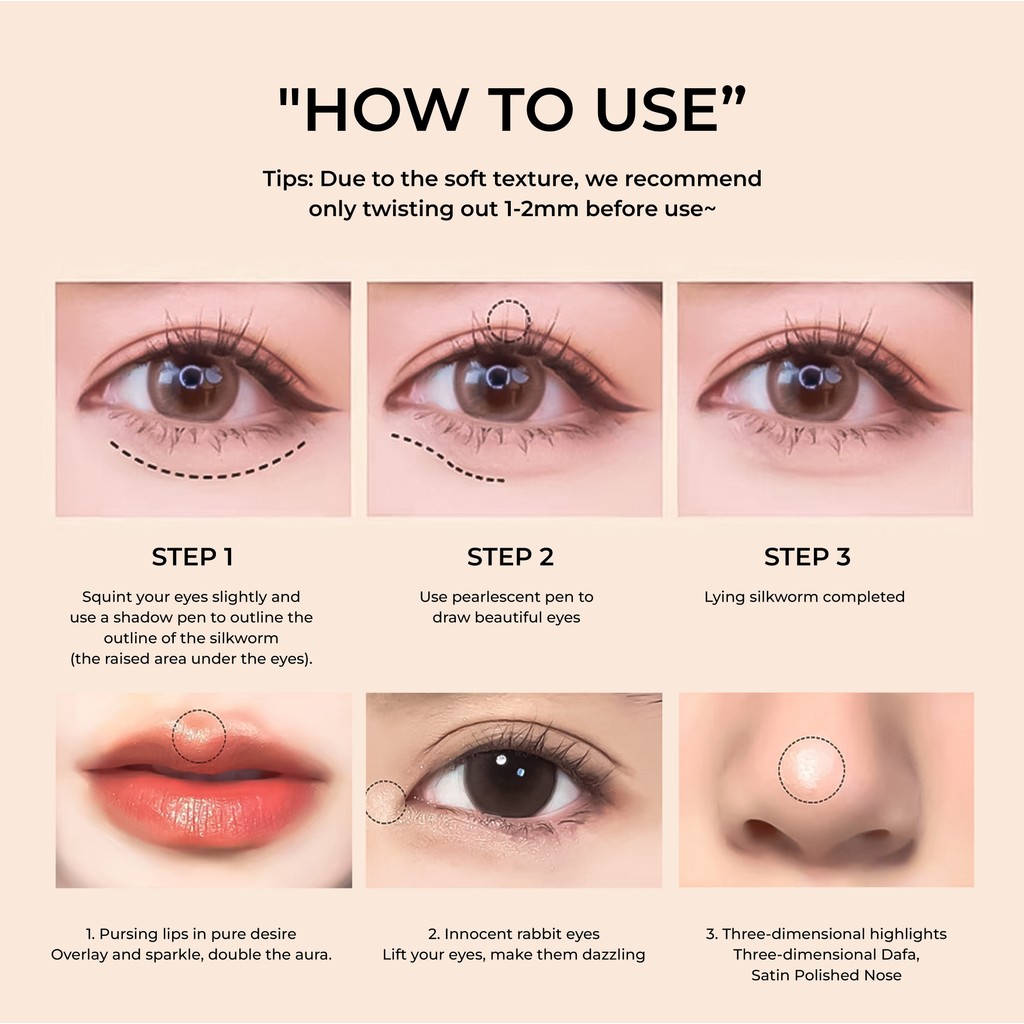 "HOW TO USE”

Tips: Due to the soft texture, we recommend only twisting out 1-2mm before use~

STEP 1

Squint your eyes slightly and use a shadow pen to outline the outline of the silkworm (the raised area under the eyes).

STEP 2

Use pearlescent pen to draw beautiful eyes

STEP 3

Lying silkworm completed

1. Pursing lips in pure desire
Overlay and sparkle, double the aura.

2. Innocent rabbit eyes
Lift your eyes, make them dazzling

3. Three-dimensional highlights
Three-dimensional Dafa,
Satin Polished Nose