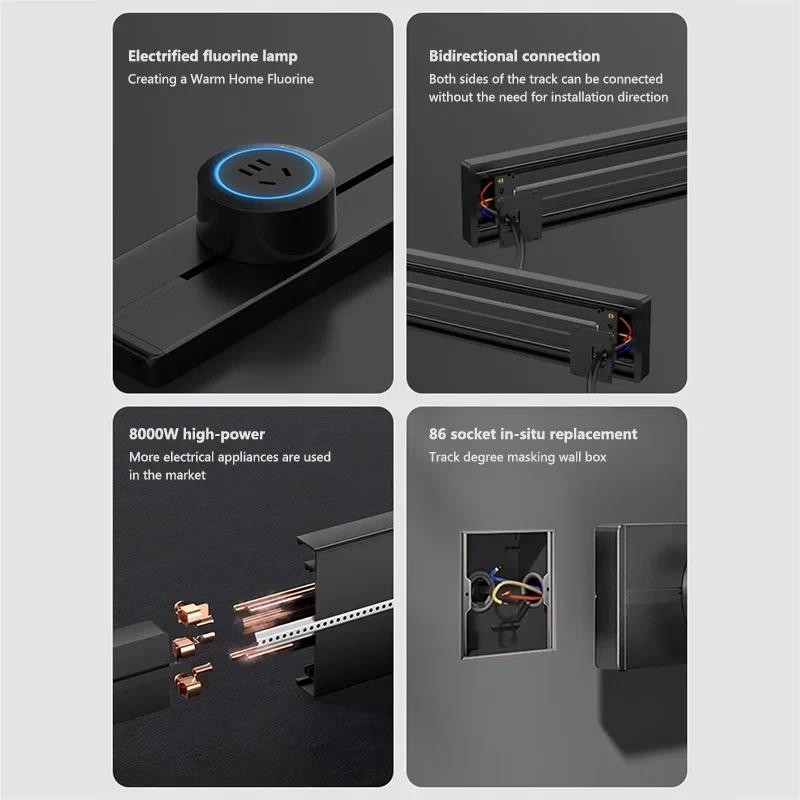 Electrified fluorine lamp
Creating a Warm Home Fluorine

Bidirectional connection
Both sides of the track can be connected without the need for installation direction

8000W high-power
More electrical appliances are used in the market

86 socket in-situ replacement
Track degree masking wall box