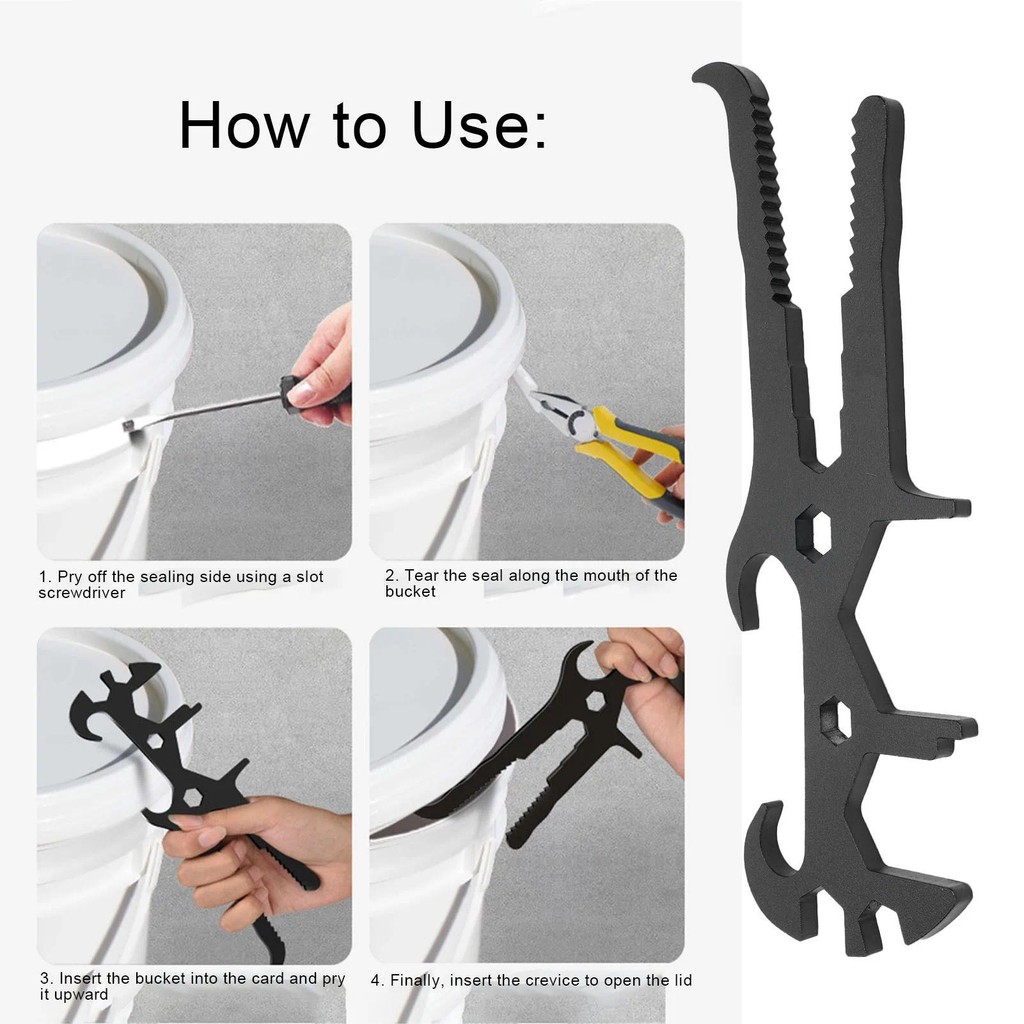 How to Use:

1. Pry off the sealing side using a slot screwdriver

2. Tear the seal along the mouth of the bucket

3. Insert the bucket into the card and pry it upward

4. Finally, insert the crevice to open the lid