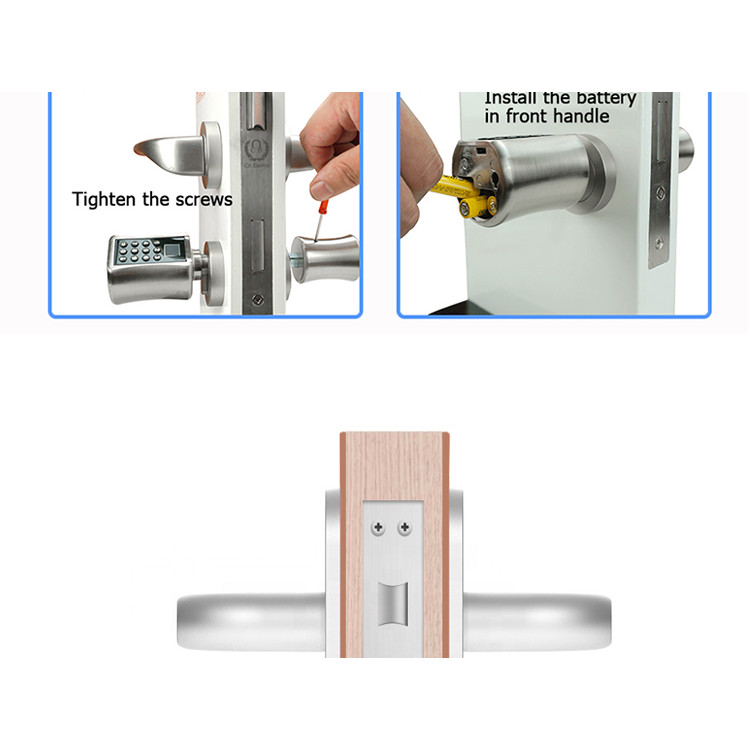 Tighten the screws

Install the battery in front handle