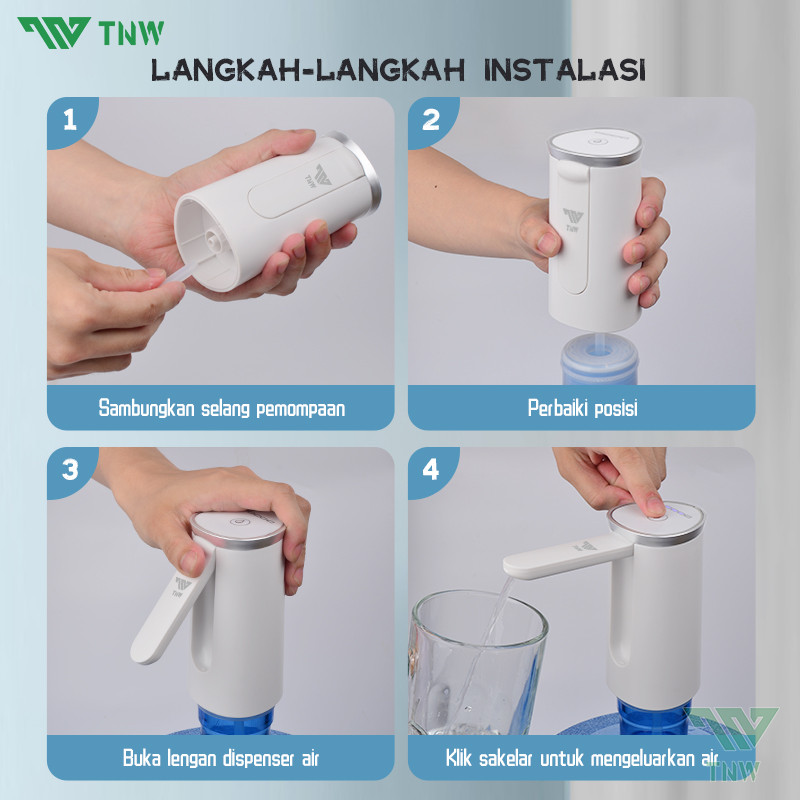 TNW

LANGKAH-LANGKAH INSTALASI

1
TNW
Sambungkan selang pemompaan

2
TNW
Perbaiki posisi

3
TNW
Buka lengan dispenser air

4
TNW
Klik sakelar untuk mengeluarkan air

TNW