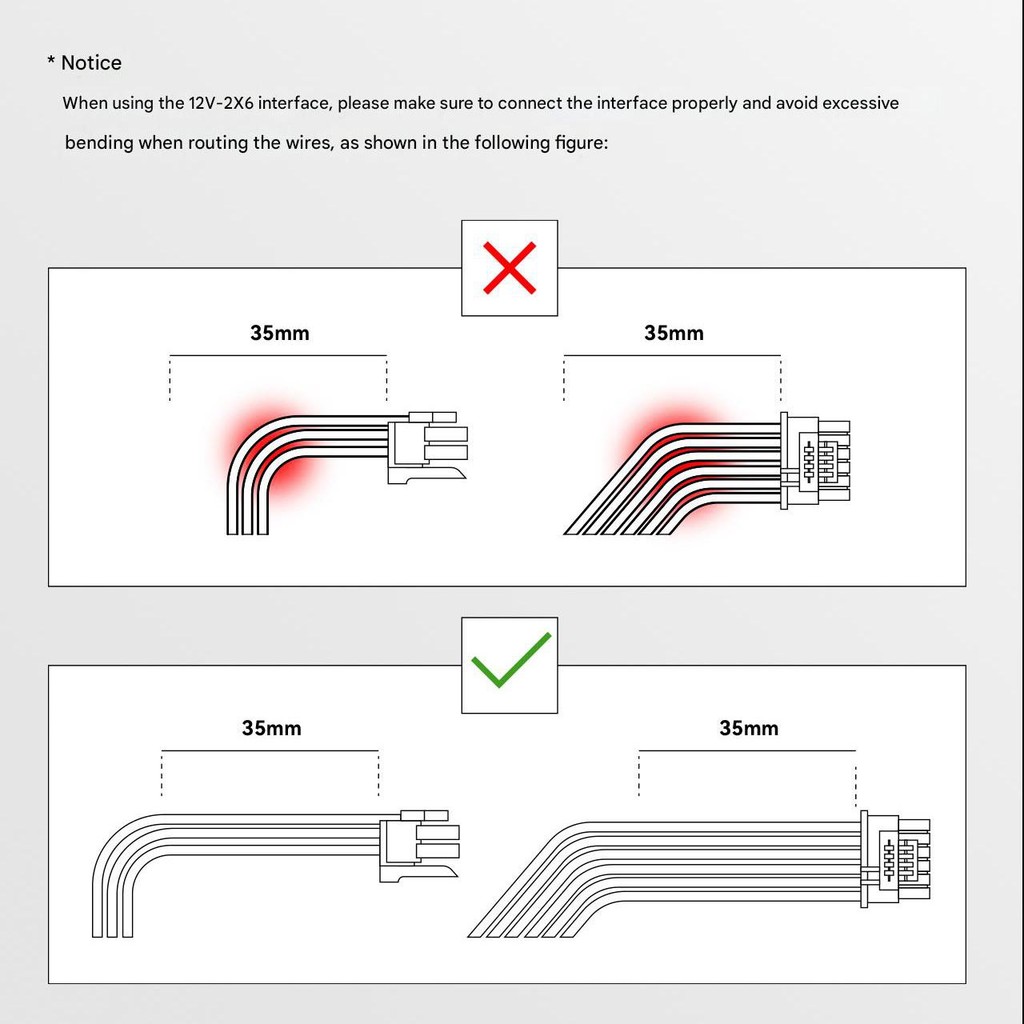 * Notice

When using the 12V-2X6 interface, please make sure to connect the interface properly and avoid excessive bending when routing the wires, as shown in the following figure:

35mm

35mm

35mm

35mm