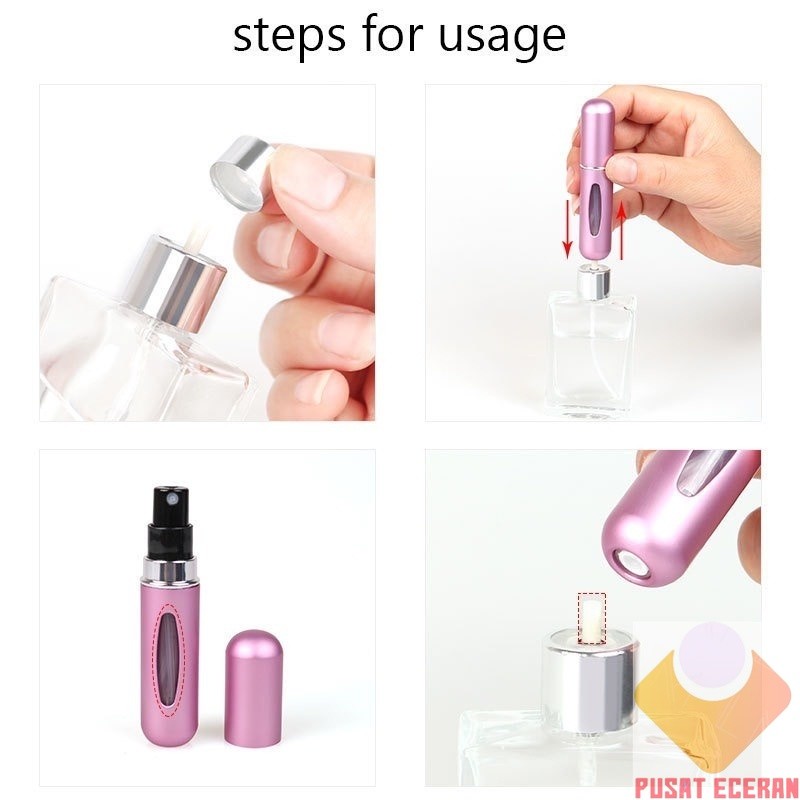 steps for usage

PUSAT ECERAN