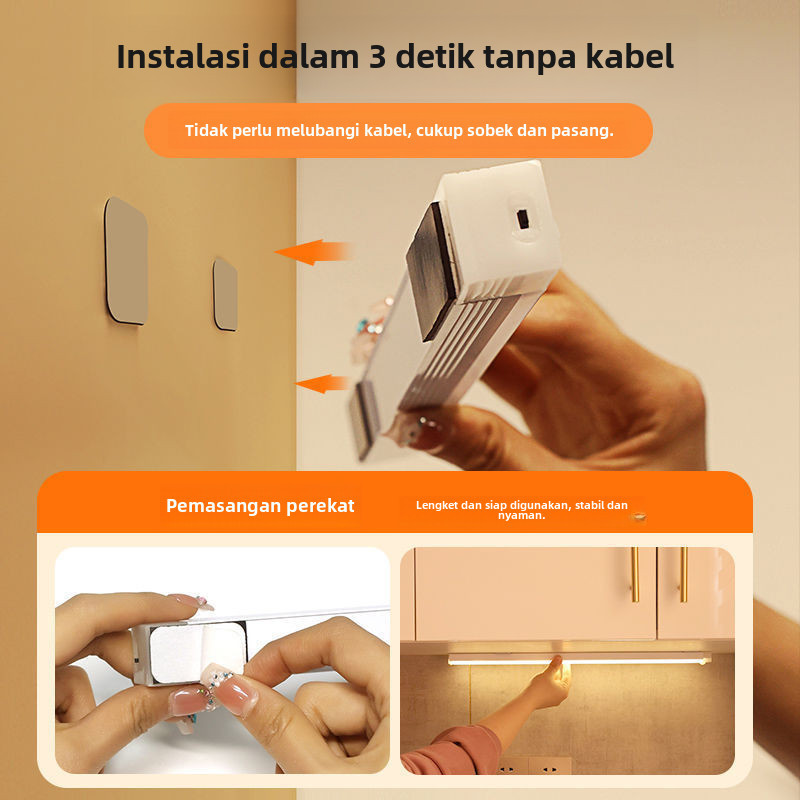 Instalasi dalam 3 detik tanpa kabel

Tidak perlu melubangi kabel, cukup sobek dan pasang.

Pemasangan perekat

Lengket dan siap digunakan, stabil dan nyaman.