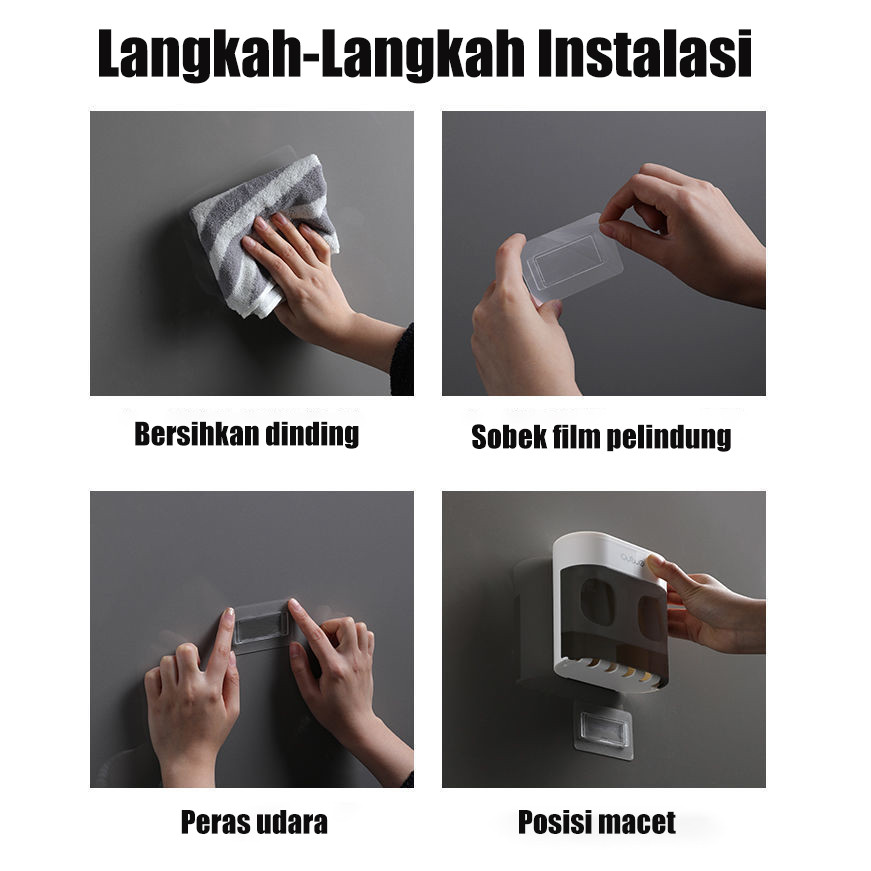 Langkah-Langkah Instalasi

Bersihkan dinding

Sobek film pelindung

Peras udara

Posisi macet