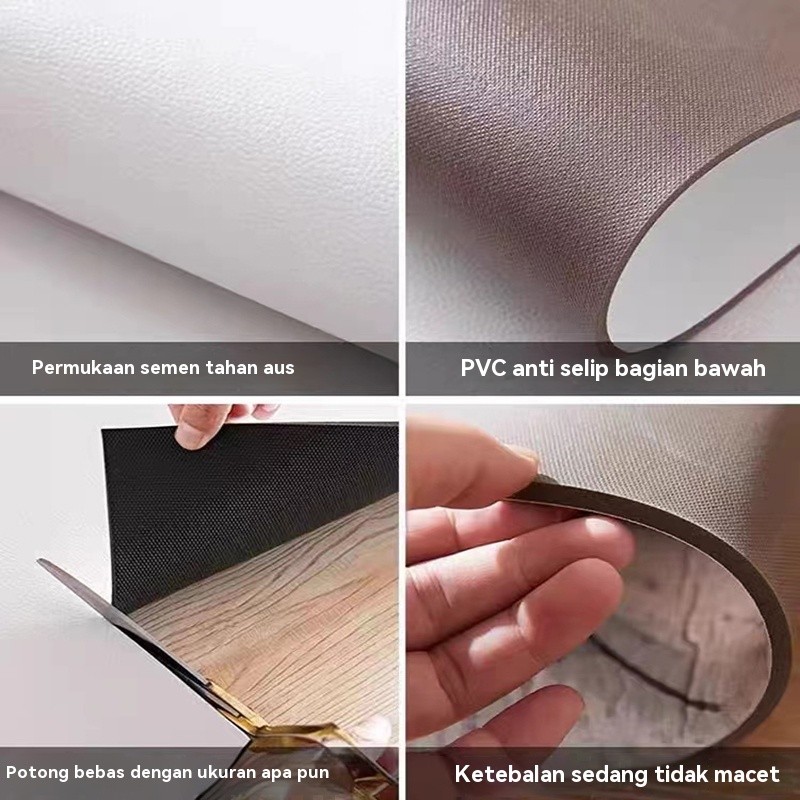 Permukaan semen tahan aus

PVC anti selip bagian bawah

Potong bebas dengan ukuran apa pun

Ketebalan sedang tidak macet