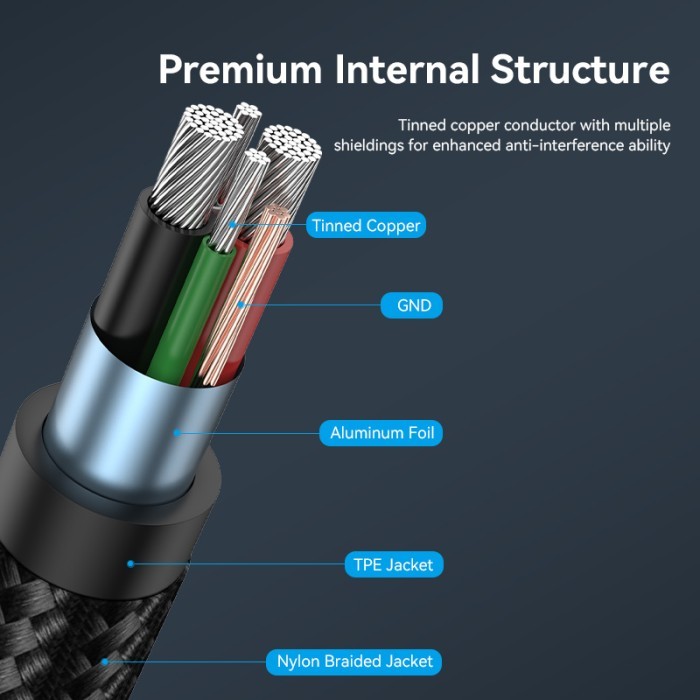 Premium Internal Structure

Tinned copper conductor with multiple shieldings for enhanced anti-interference ability

Tinned Copper

GND

Aluminum Foil

TPE Jacket

Nylon Braided Jacket