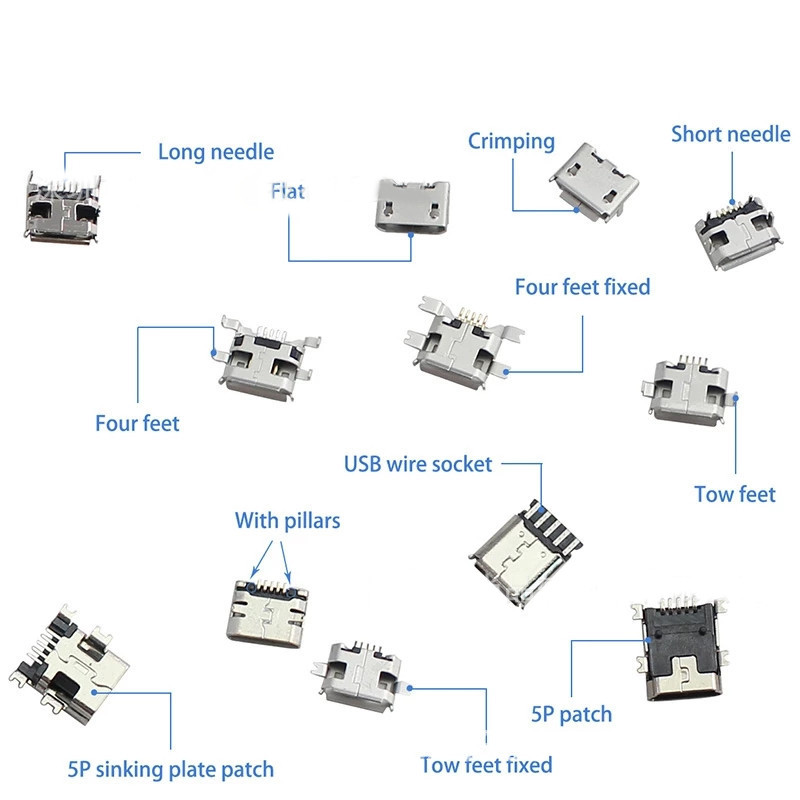 Long needle

Flat

Crimping

Short needle

Four feet fixed

Four feet

Tow feet

USB wire socket

With pillars

5P patch

5P sinking plate patch

Tow feet fixed