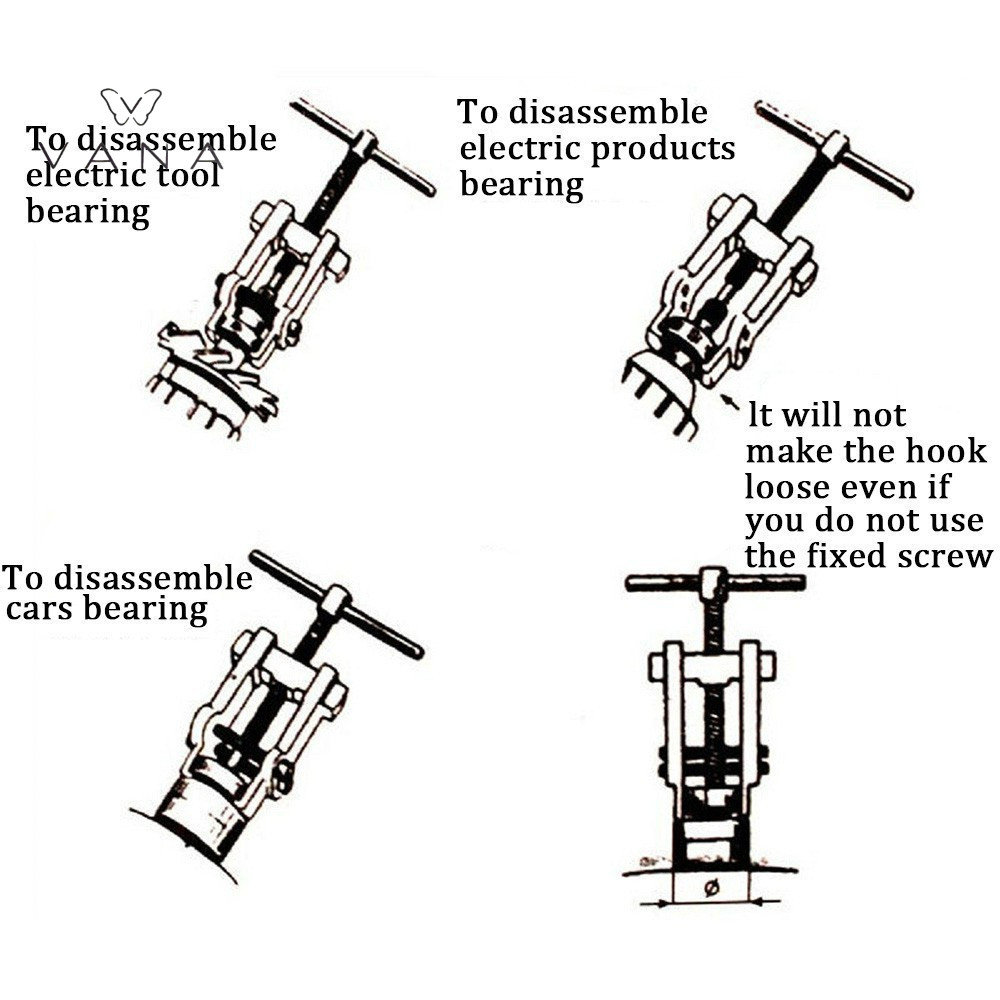 VANA

To disassemble electric tool bearing

To disassemble electric products bearing

lt will not make the hook loose even if you do not use the fixed screw

To disassemble cars bearing

ø