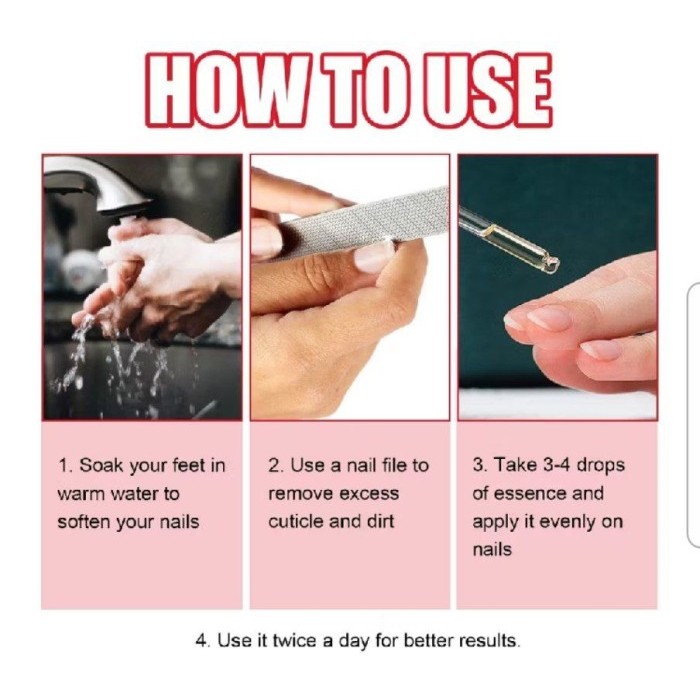 HOW TO USE

1. Soak your feet in warm water to soften your nails

2. Use a nail file to remove excess cuticle and dirt

3. Take 3-4 drops of essence and apply it evenly on nails

4. Use it twice a day for better results.