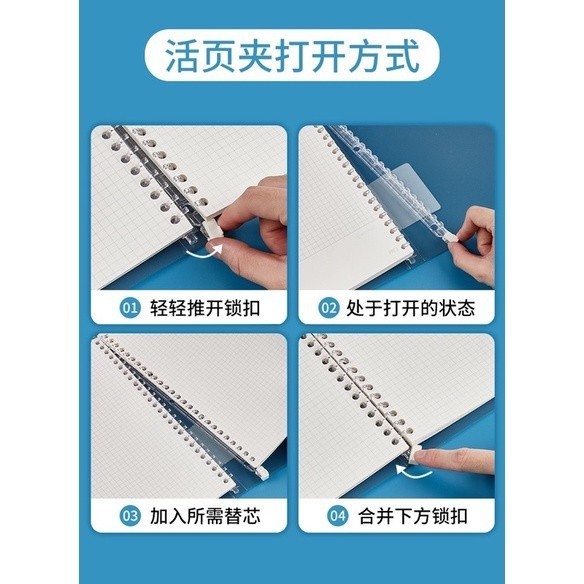 活页夹打开方式

01 轻轻推开锁扣

02 处于打开的状态

03 加入所需替芯

04 合并下方锁扣