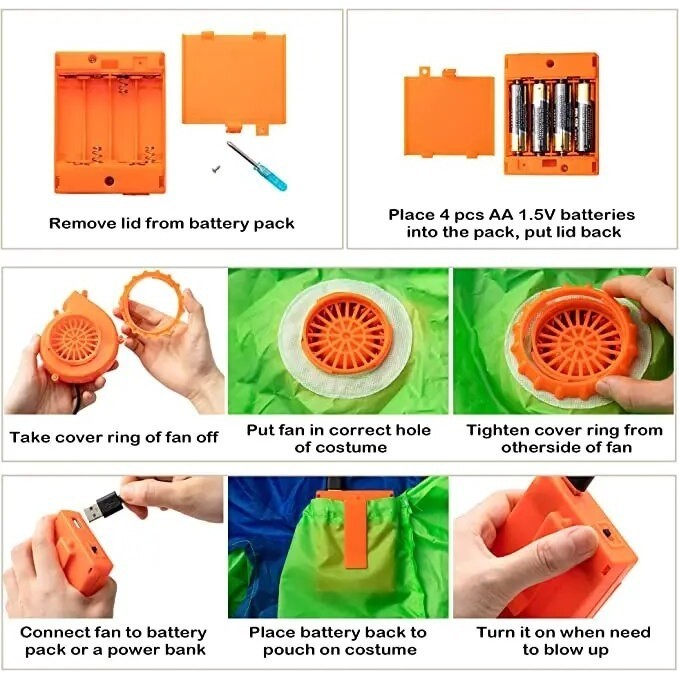 Remove lid from battery pack

Place 4 pcs AA 1.5V batteries into the pack, put lid back

Take cover ring of fan off

Put fan in correct hole of costume

Tighten cover ring from otherside of fan

Connect fan to battery pack or a power bank

Place battery back to pouch on costume

Turn it on when need to blow up