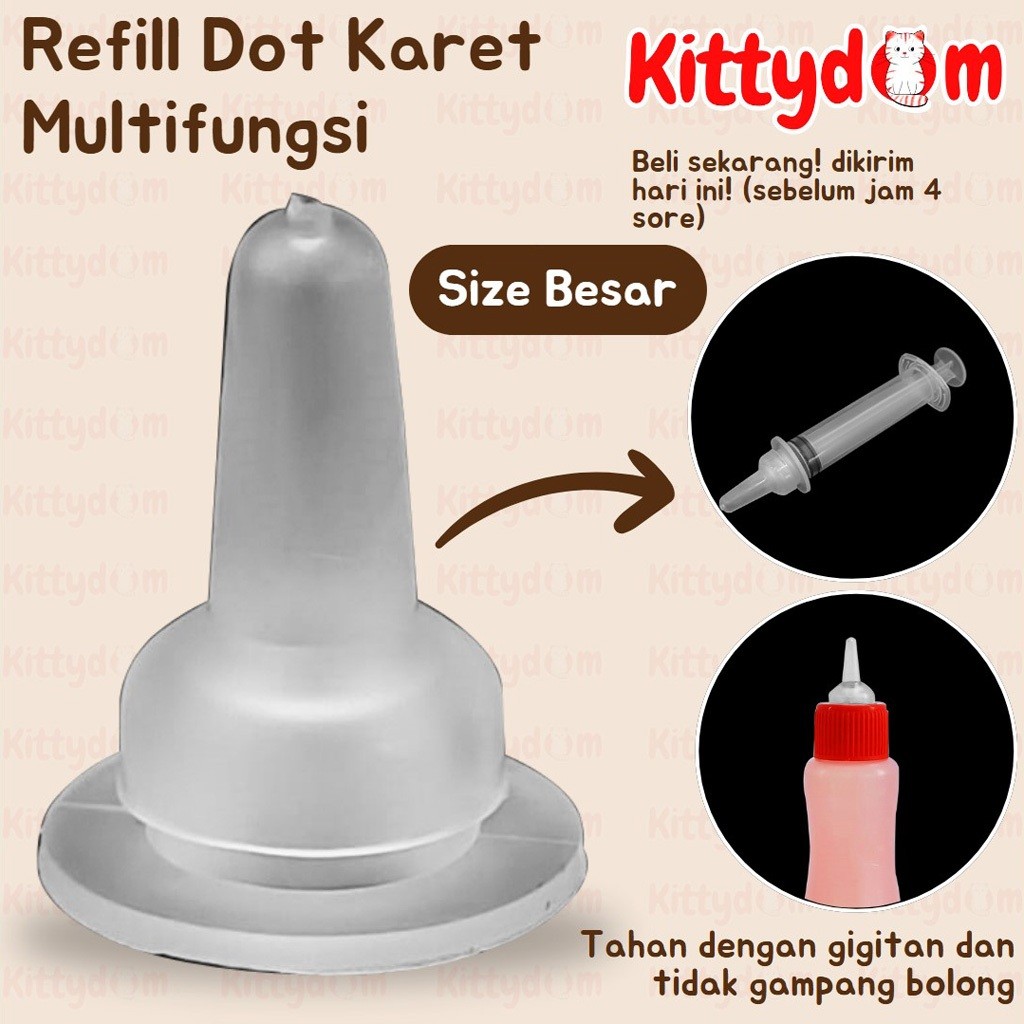 Refill Dot Karet Multifungsi

Kittydom

Beli sekarang! dikirim hari ini! (sebelum jam 4 sore)

Size Besar

Tahan dengan gigitan dan tidak gampang bolong