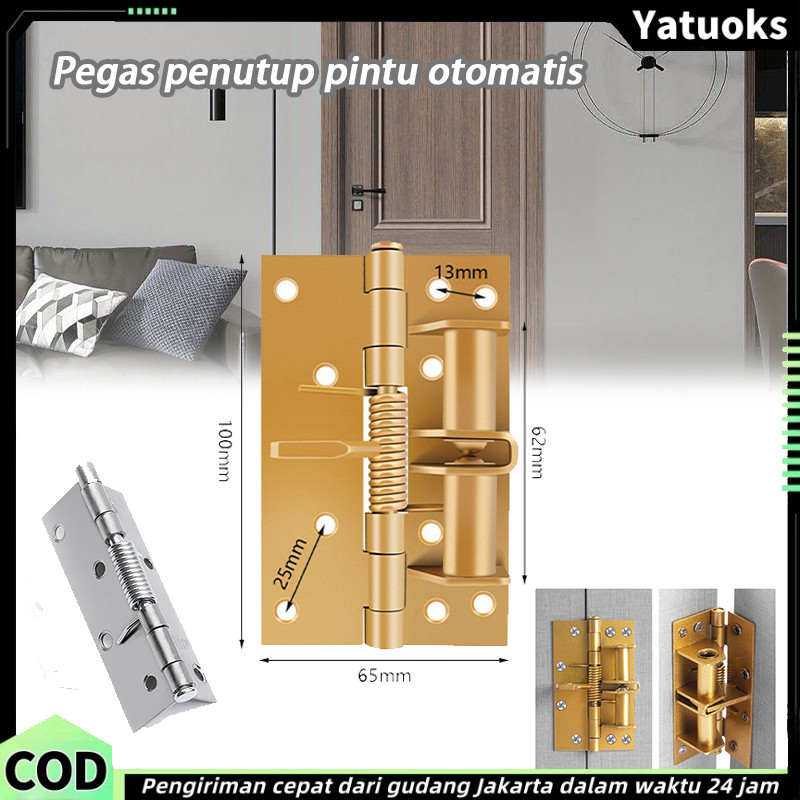 Yatuoks

Pegas penutup pintu otomatis

13mm

100mm

62mm

25mm

65mm

COD

Pengiriman cepat dari gudang Jakarta dalam waktu 24 jam