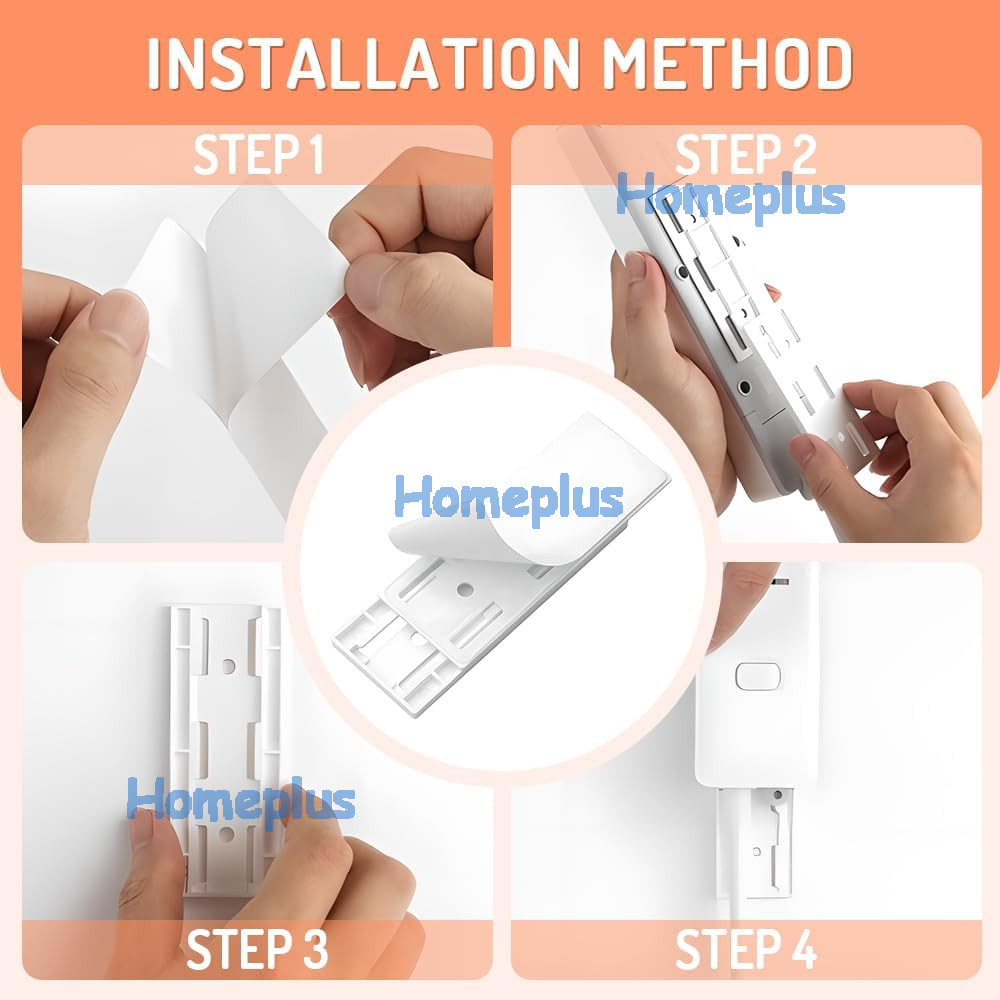 INSTALLATION METHOD

STEP 1

STEP 2

Homeplus

Homeplus

Homeplus

STEP 3

STEP 4