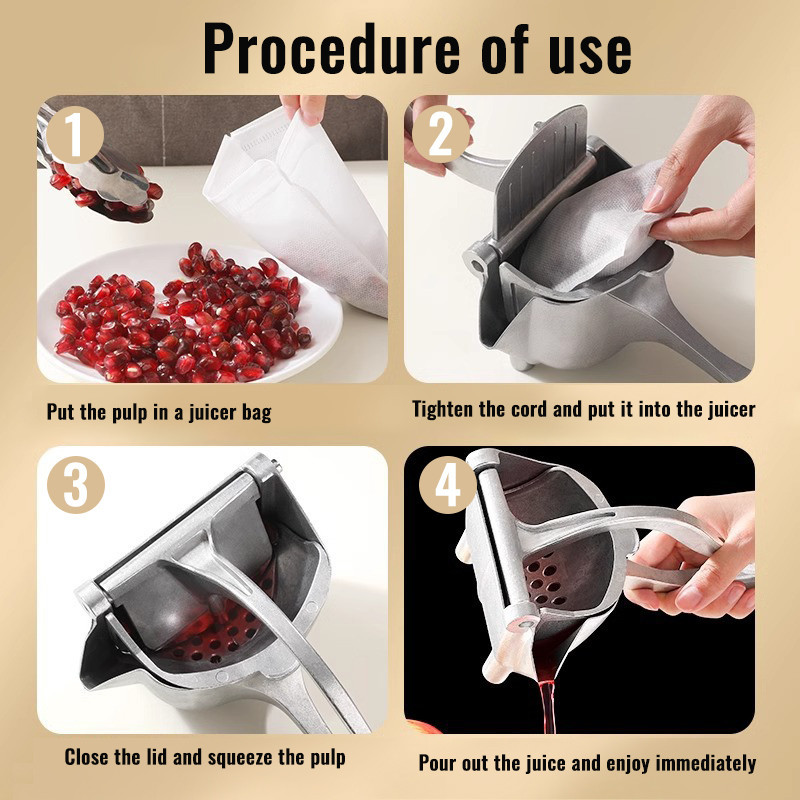 Procedure of use

1

Put the pulp in a juicer bag

2

Tighten the cord and put it into the juicer

3

Close the lid and squeeze the pulp

4

Pour out the juice and enjoy immediately