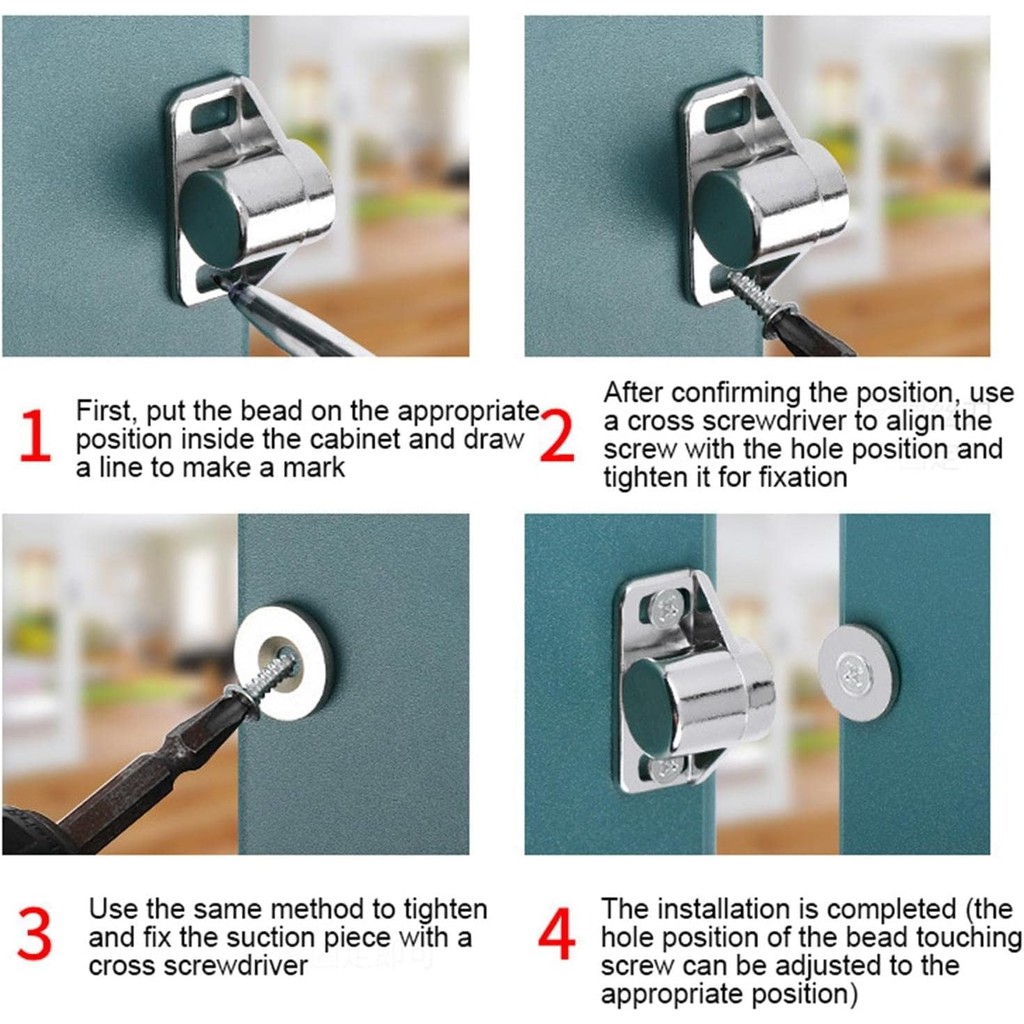 1 First, put the bead on the appropriate position inside the cabinet and draw a line to make a mark

2 After confirming the position, use a cross screwdriver to align the screw with the hole position and tighten it for fixation

3 Use the same method to tighten and fix the suction piece with a cross screwdriver

4 The installation is completed (the hole position of the bead touching screw can be adjusted to the appropriate position)