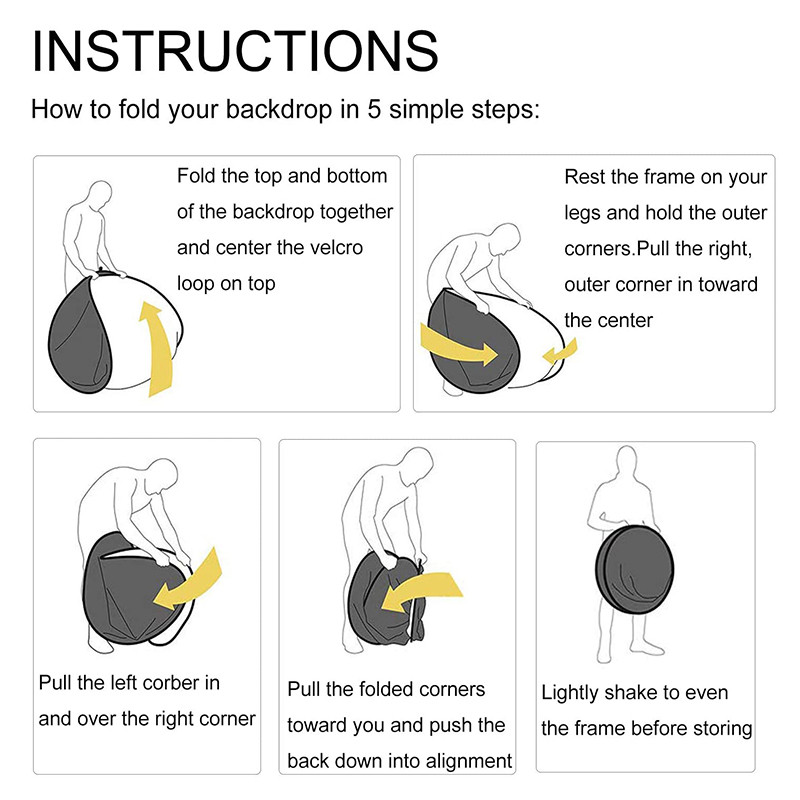 INSTRUCTIONS

How to fold your backdrop in 5 simple steps:

Fold the top and bottom of the backdrop together and center the velcro loop on top

Rest the frame on your legs and hold the outer corners.Pull the right, outer corner in toward the center

Pull the left corber in and over the right corner

Pull the folded corners toward you and push the back down into alignment

Lightly shake to even the frame before storing