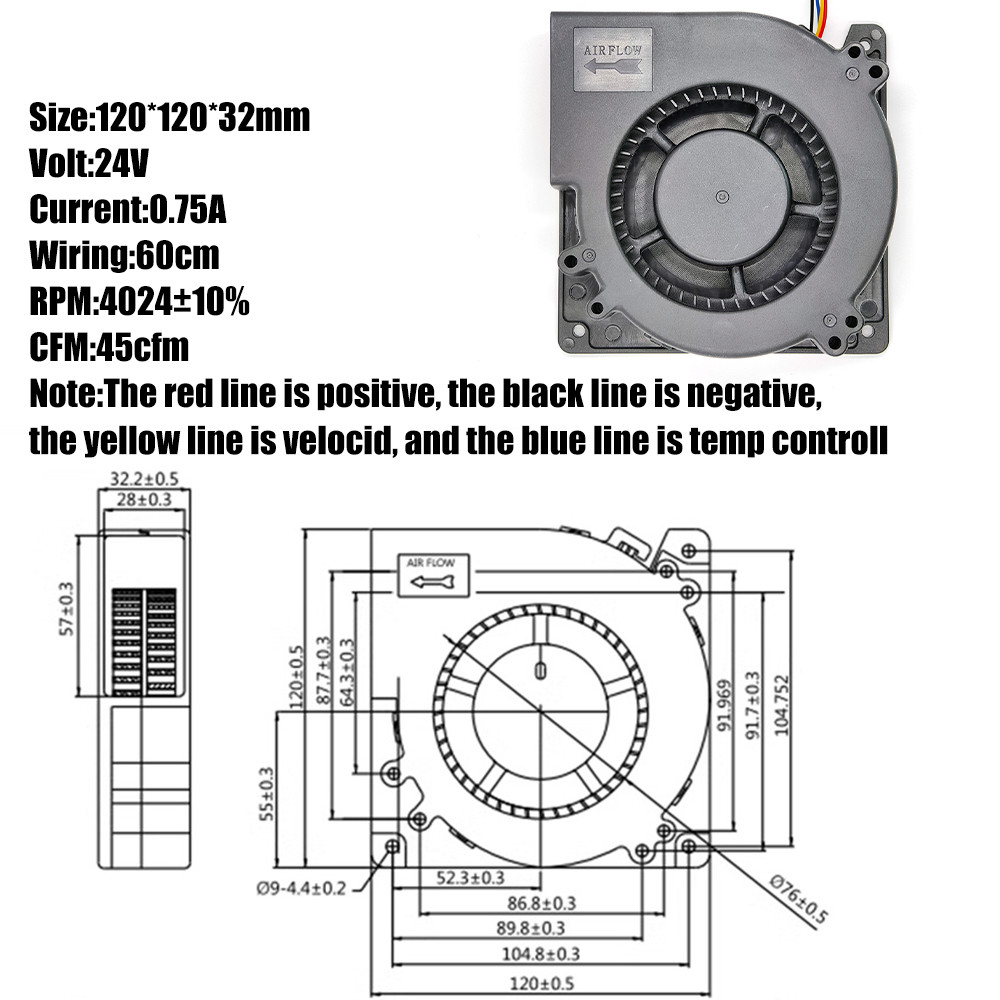 AIRFLOW

Size:120*120*32mm
Volt:24V
Current:0.75A
Wiring:60cm
RPM:4024±10%
CFM:45cfm
Note:The red line is positive, the black line is negative, the yellow line is velocid, and the blue line is temp controll

32.2±0.5
28±0.3
57±0.3
AIR FLOW
120±0.5
87.7±0.3
64.3±0.3
55±0.3
91.969
91.7±0.3
104.752
Ø9-4.4±0.2
52.3±0.3
86.8±0.3
89.8±0.3
104.8±0.3
120±0.5
Ø76±0.5