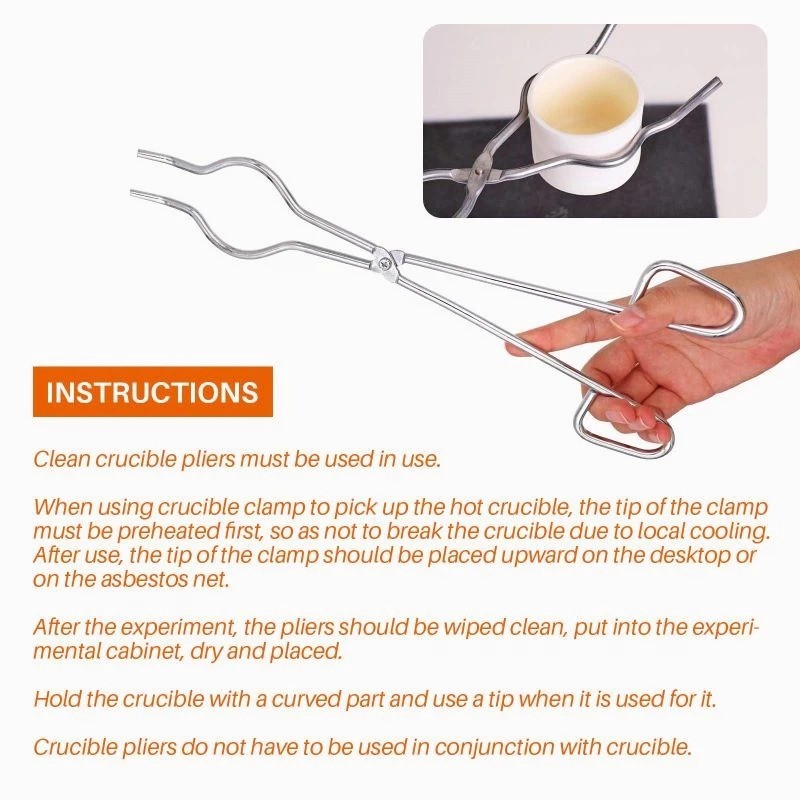 INSTRUCTIONS

Clean crucible pliers must be used in use.

When using crucible clamp to pick up the hot crucible, the tip of the clamp must be preheated first, so as not to break the crucible due to local cooling. After use, the tip of the clamp should be placed upward on the desktop or on the asbestos net.

After the experiment, the pliers should be wiped clean, put into the experimental cabinet, dry and placed.

Hold the crucible with a curved part and use a tip when it is used for it.

Crucible pliers do not have to be used in conjunction with crucible.