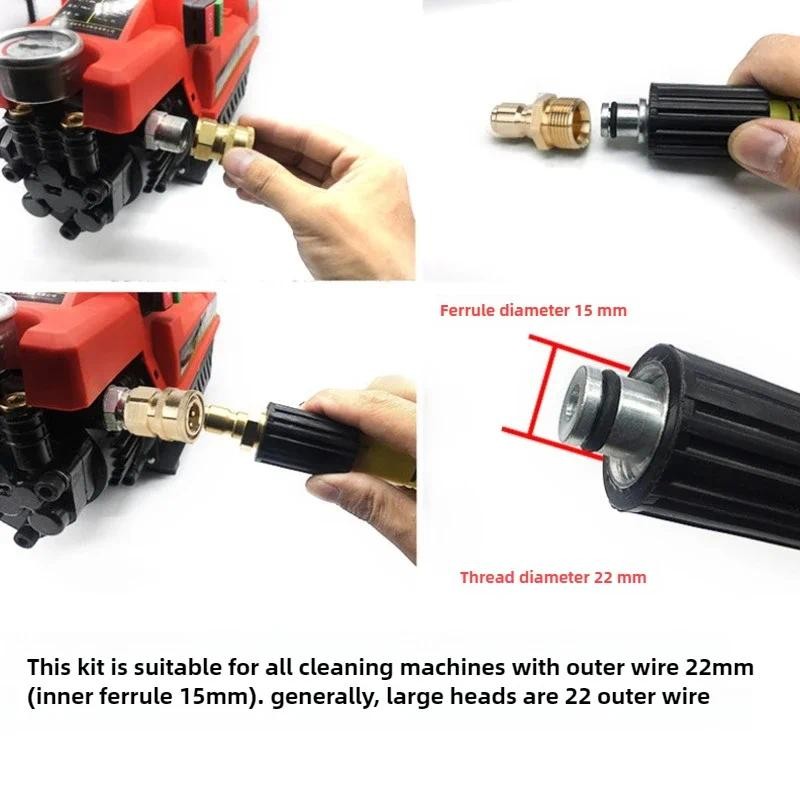 Ferrule diameter 15 mm

Thread diameter 22 mm

This kit is suitable for all cleaning machines with outer wire 22mm (inner ferrule 15mm). generally, large heads are 22 outer wire