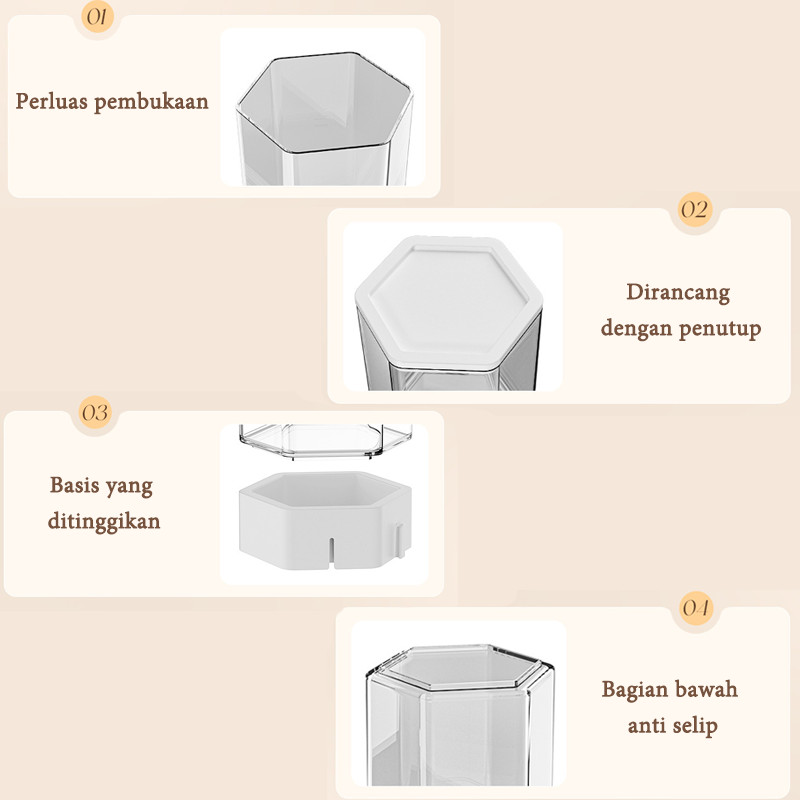 01

Perluas pembukaan

02

Dirancang dengan penutup

03

Basis yang ditinggikan

04

Bagian bawah anti selip