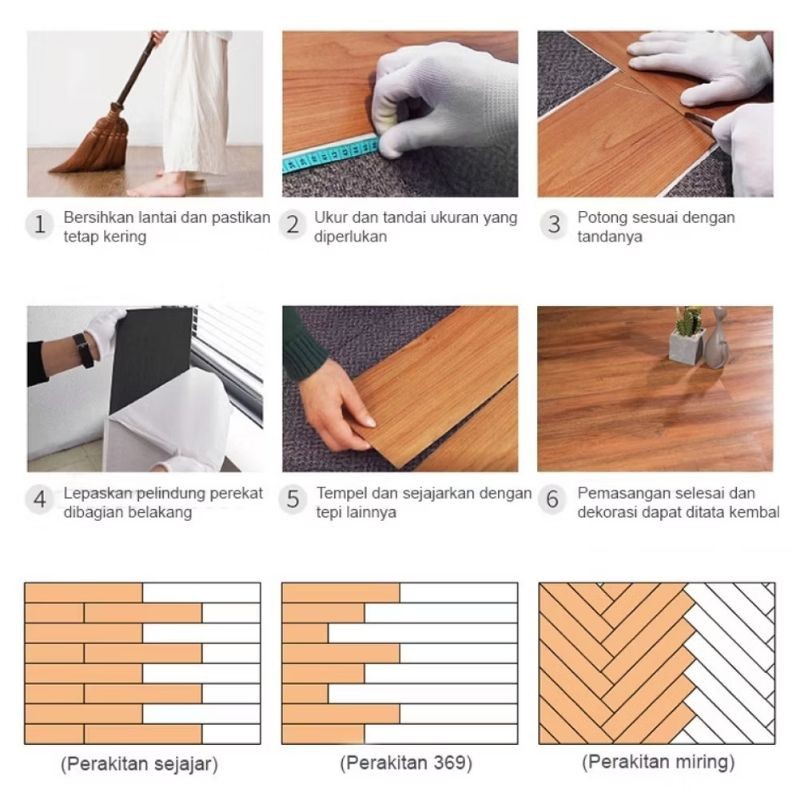 1 Bersihkan lantai dan pastikan tetap kering

2 Ukur dan tandai ukuran yang diperlukan

3 Potong sesuai dengan tandanya

4 Lepaskan pelindung perekat dibagian belakang

5 Tempel dan sejajarkan dengan tepi lainnya

6 Pemasangan selesai dan dekorasi dapat ditata kembal

(Perakitan sejajar)

(Perakitan 369)

(Perakitan miring)