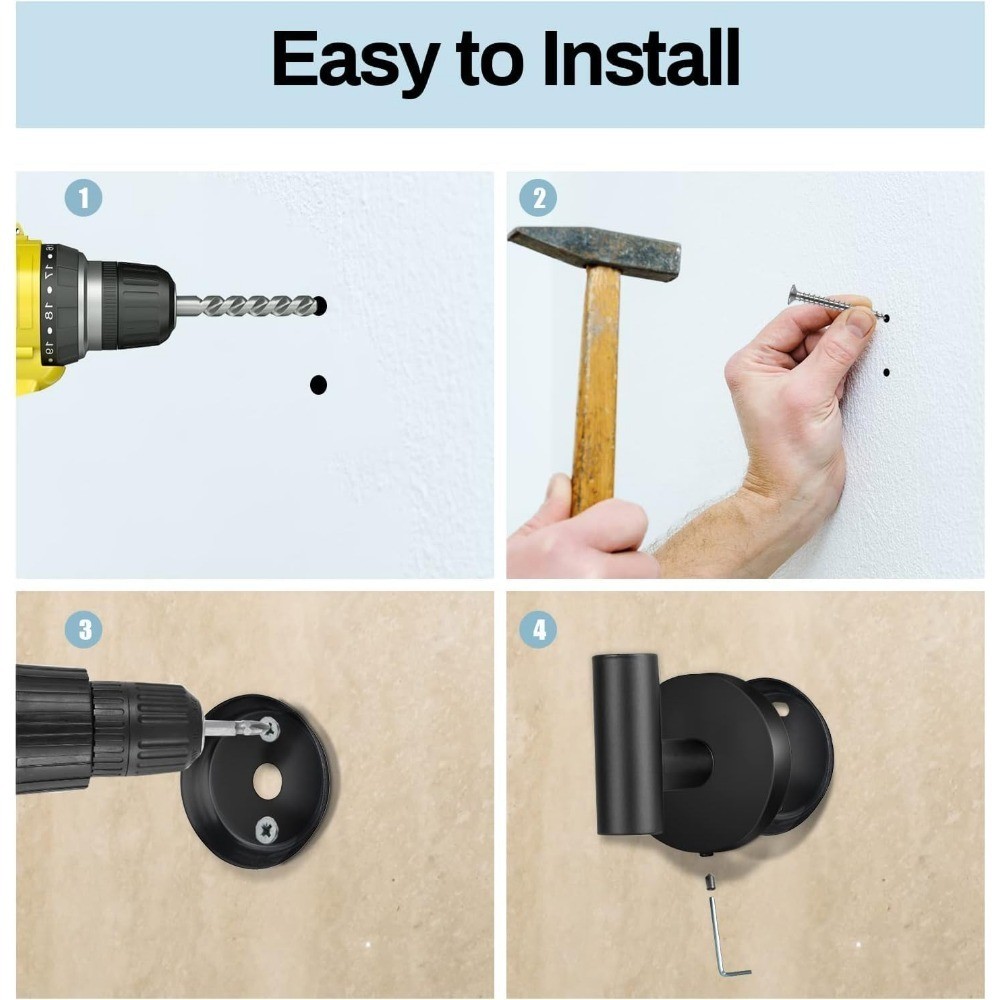 Easy to Install

1

2

3

4