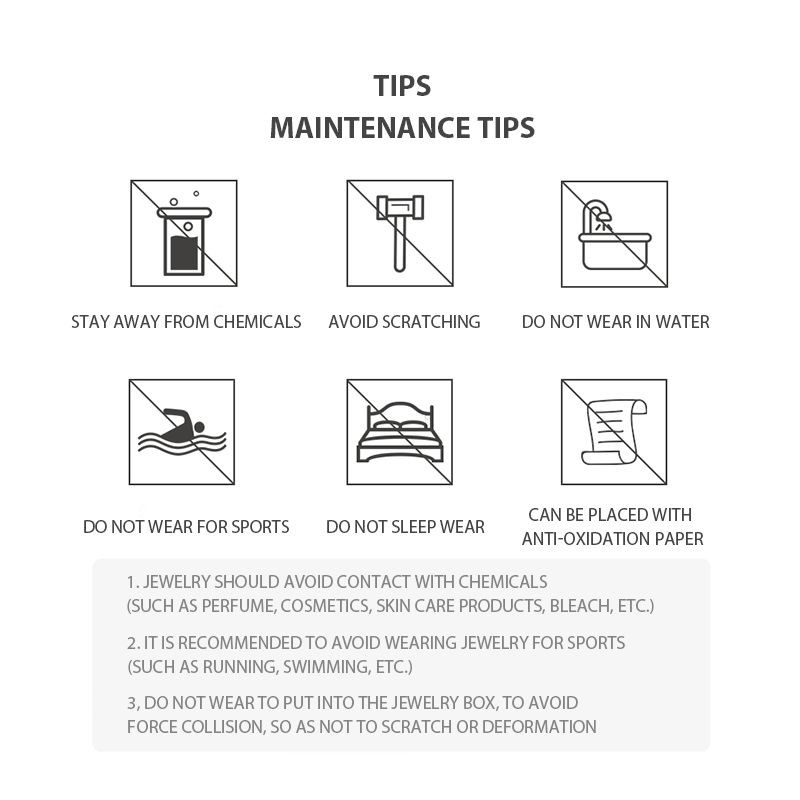 TIPS
MAINTENANCE TIPS

STAY AWAY FROM CHEMICALS

AVOID SCRATCHING

DO NOT WEAR IN WATER

DO NOT WEAR FOR SPORTS

DO NOT SLEEP WEAR

CAN BE PLACED WITH ANTI-OXIDATION PAPER

1. JEWELRY SHOULD AVOID CONTACT WITH CHEMICALS (SUCH AS PERFUME, COSMETICS, SKIN CARE PRODUCTS, BLEACH, ETC.)

2. IT IS RECOMMENDED TO AVOID WEARING JEWELRY FOR SPORTS (SUCH AS RUNNING, SWIMMING, ETC.)

3, DO NOT WEAR TO PUT INTO THE JEWELRY BOX, TO AVOID FORCE COLLISION, SO AS NOT TO SCRATCH OR DEFORMATION