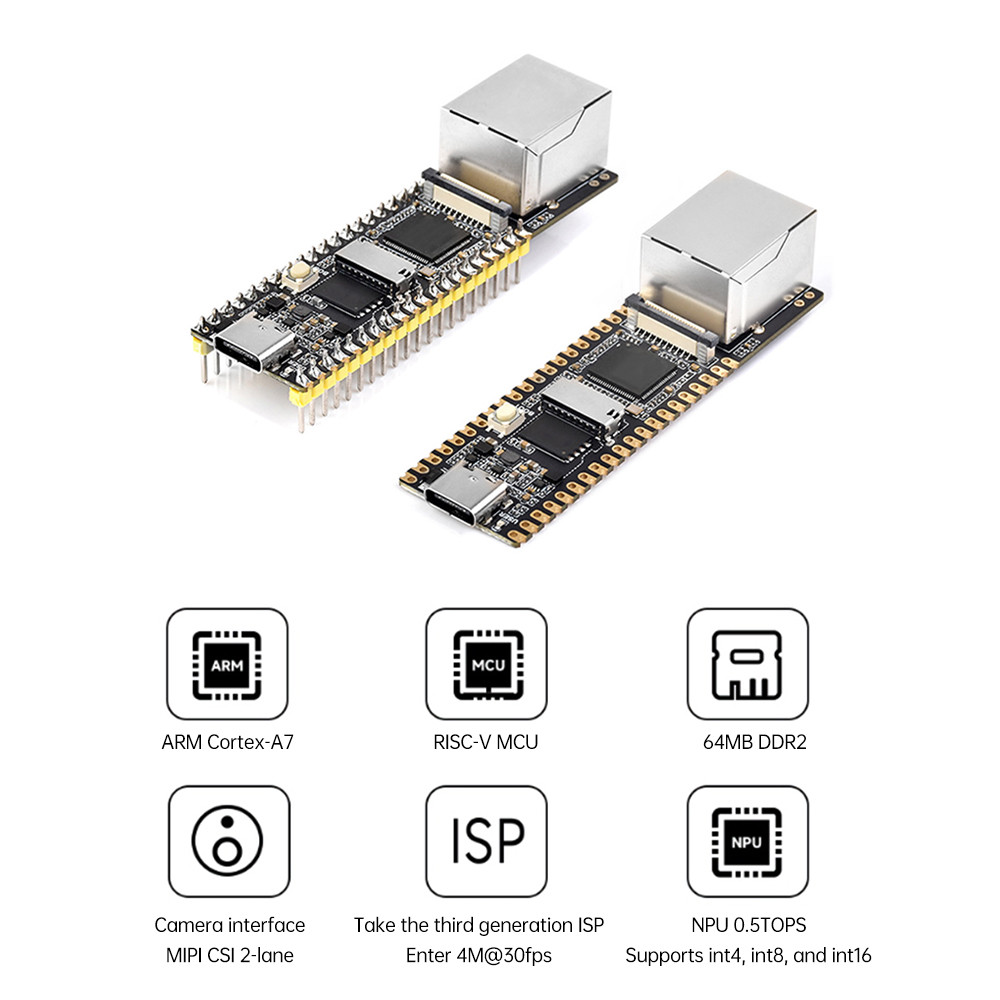 ARM

ARM Cortex-A7

MCU

RISC-V MCU

64MB DDR2

Camera interface
MIPI CSI 2-lane

ISP

Take the third generation ISP
Enter 4M@30fps

NPU

NPU 0.5TOPS
Supports int4, int8, and int16