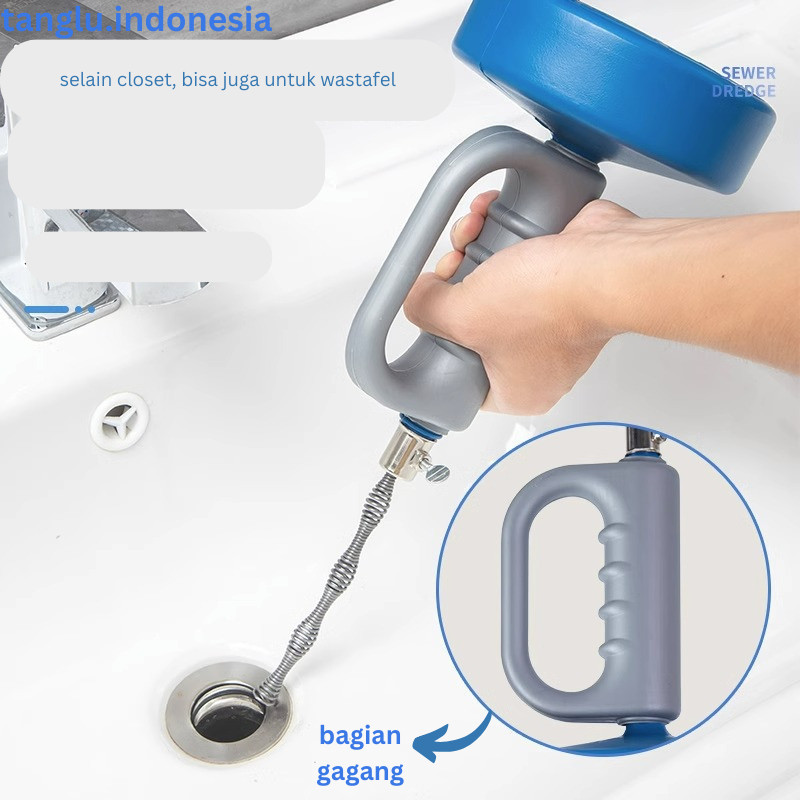 tanglu.indonesia

selain closet, bisa juga untuk wastafel

SEWER DREDGE

bagian gagang