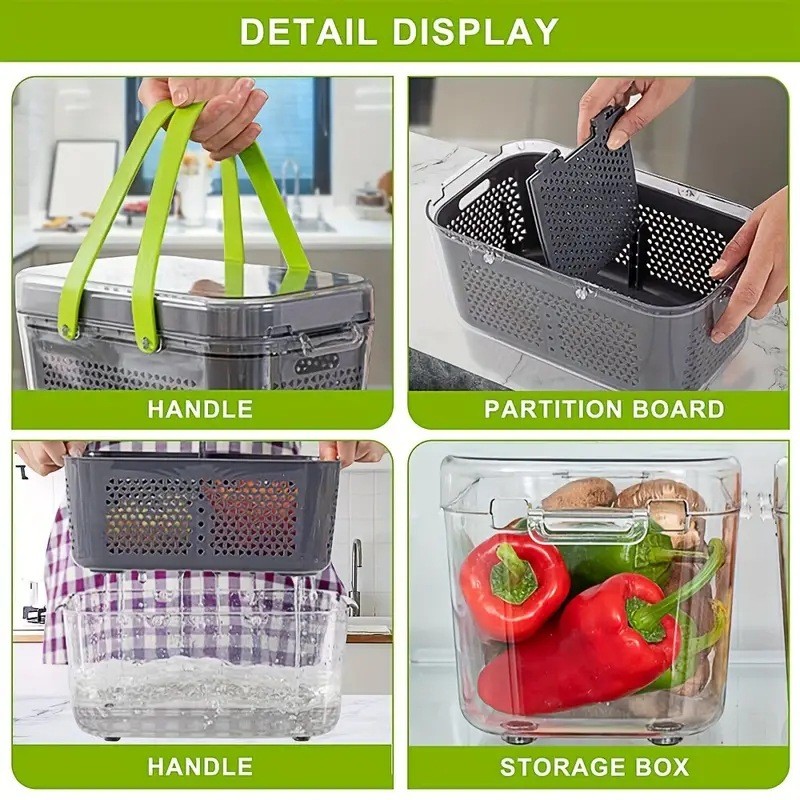 DETAIL DISPLAY

HANDLE

PARTITION BOARD

HANDLE

STORAGE BOX